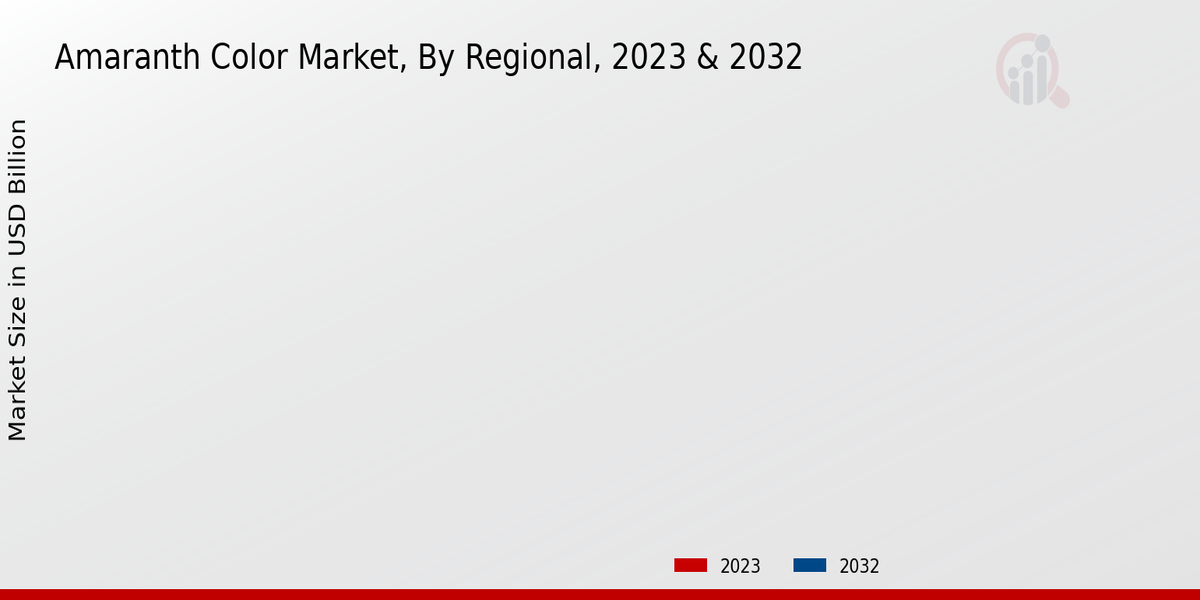 Amaranth Color Market, By Regional, 2023 & 2032

Market Size in USD Billion

2023
2032