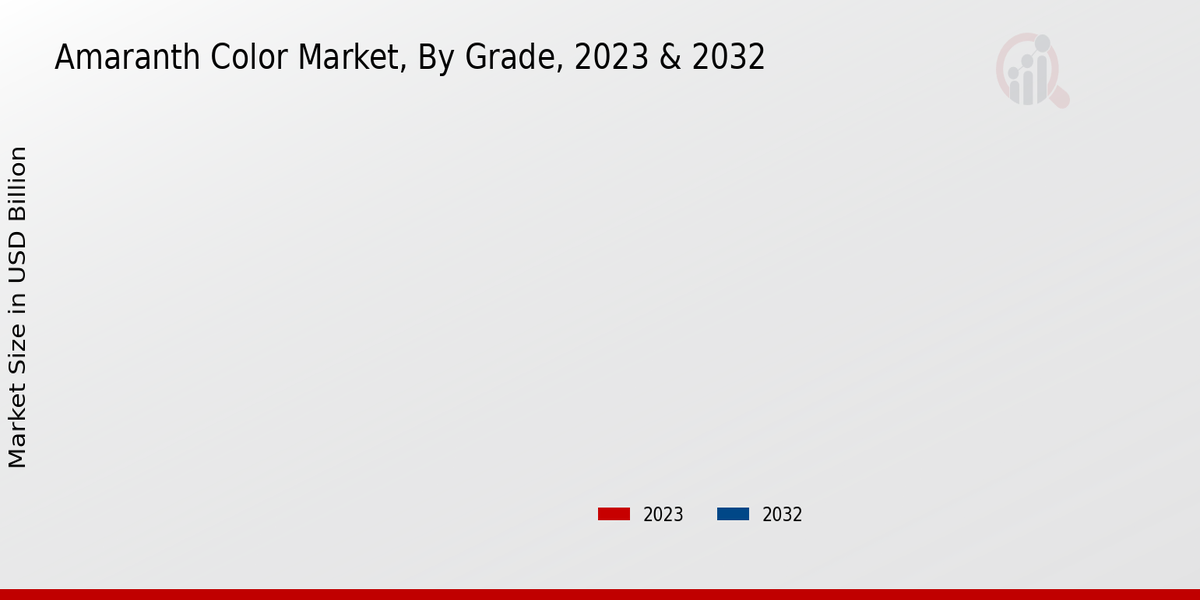 Amaranth Color Market, By Grade, 2023 & 2032

Market Size in USD Billion

2023
2032