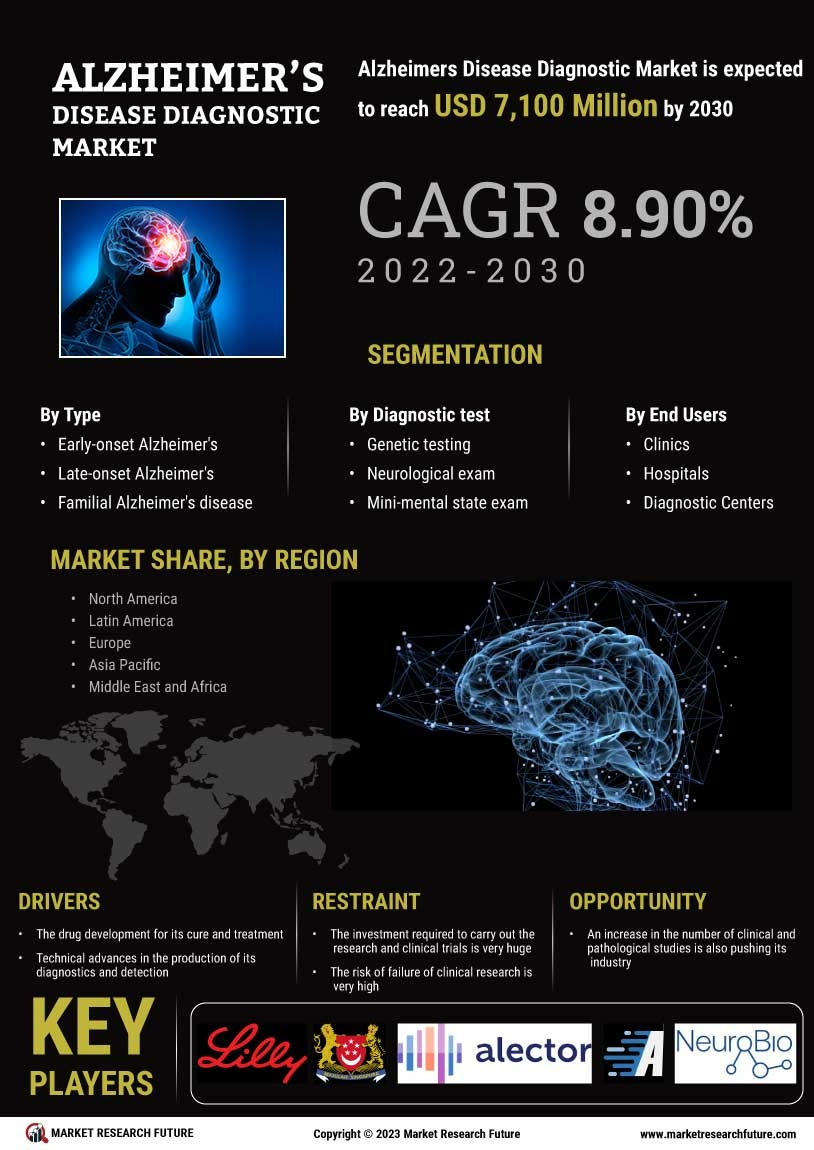 ALZHEIMER'S DISEASE DIAGNOSTIC MARKET

Alzheimers Disease Diagnostic Market is expected to reach USD 7,100 Million by 2030

CAGR 8.90%
2022-2030

SEGMENTATION

By Type
• Early-onset Alzheimer's
• Late-onset Alzheimer's
• Familial Alzheimer's disease

By Diagnostic test
• Genetic testing
• Neurological exam
• Mini-mental state exam

By End Users
• Clinics
• Hospitals
• Diagnostic Centers

MARKET SHARE, BY REGION
• North America
• Latin America
• Europe
• Asia Pacific
• Middle East and Africa

DRIVERS
• The drug development for its cure and treatment
• Technical advances in the production of its diagnostics and detection

RESTRAINT
• The investment required to carry out the research and clinical trials is very huge
• The risk of failure of clinical research is very high

OPPORTUNITY
• An increase in the number of clinical and pathological studies is also pushing its industry

KEY PLAYERS

Lilly
alector
A
NeuroBio

MARKET RESEARCH FUTURE
Copyright © 2023 Market Research Future
www.marketresearchfuture.com