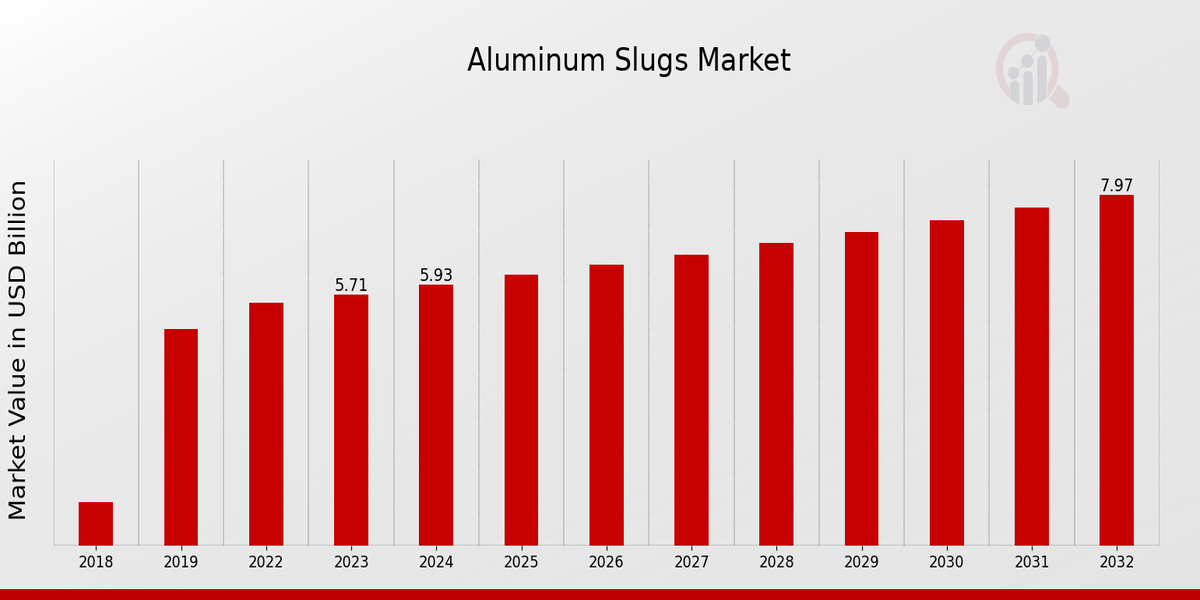 Aluminum Slugs Market

Market Value in USD Billion

5.71
5.93
7.97

2018
2019
2022
2023
2024
2025
2026
2027
2028
2029
2030
2031
2032