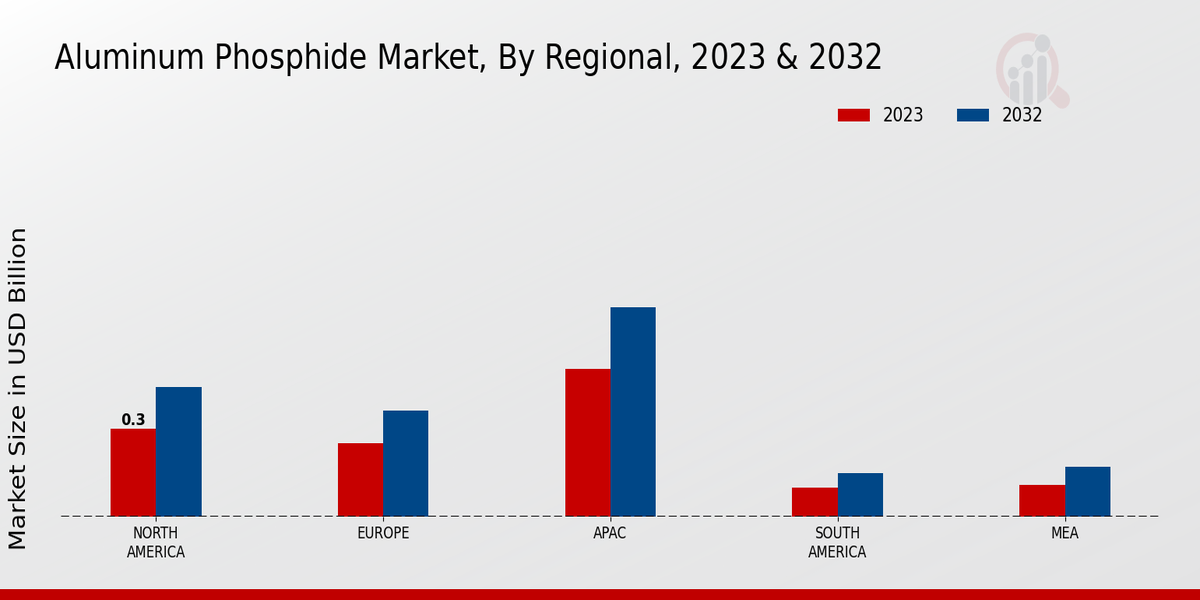 Aluminum Phosphide Market, By Regional, 2023 & 2032

2023
2032

Market Size in USD Billion

0.3

NORTH AMERICA
EUROPE
APAC
SOUTH AMERICA
MEA