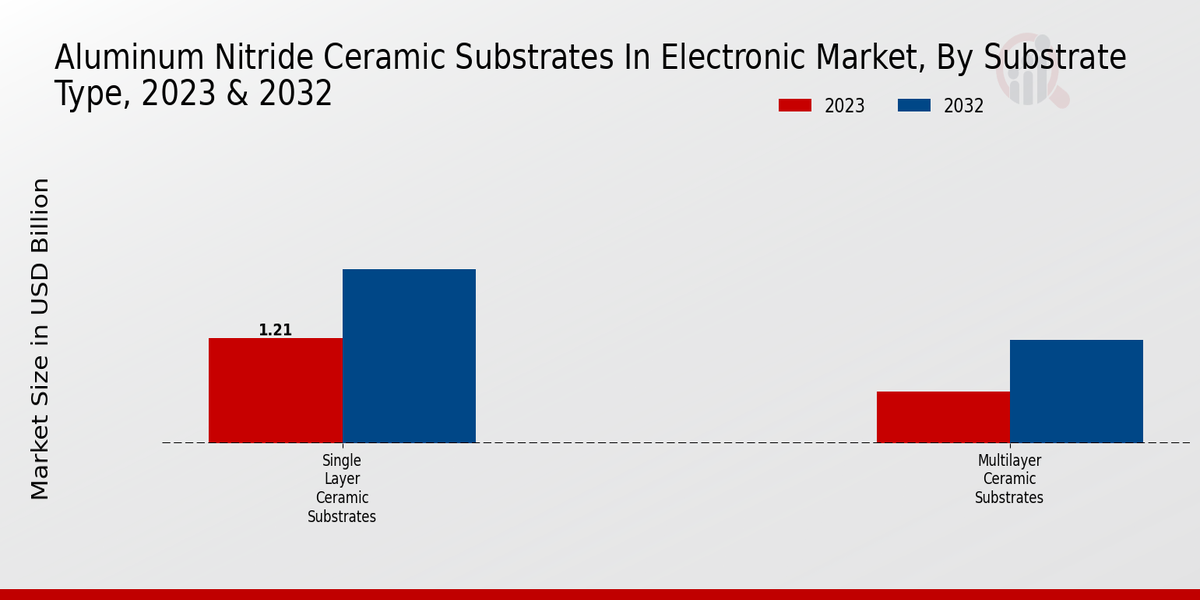 Aluminum Nitride Ceramic Substrates In Electronic Market, By Substrate Type, 2023 & 2032

2023
2032

Market Size in USD Billion

1.21

Single Layer Ceramic Substrates

Multilayer Ceramic Substrates