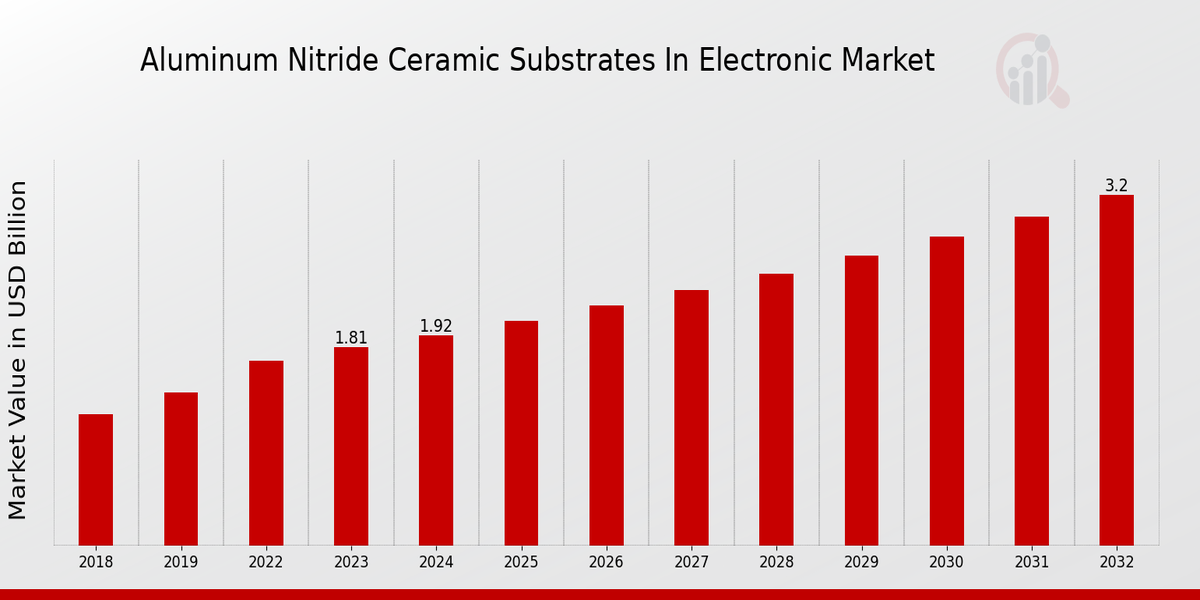 Aluminum Nitride Ceramic Substrates In Electronic Market

Market Value in USD Billion

1.81
1.92
3.2

2018
2019
2022
2023
2024
2025
2026
2027
2028
2029
2030
2031
2032