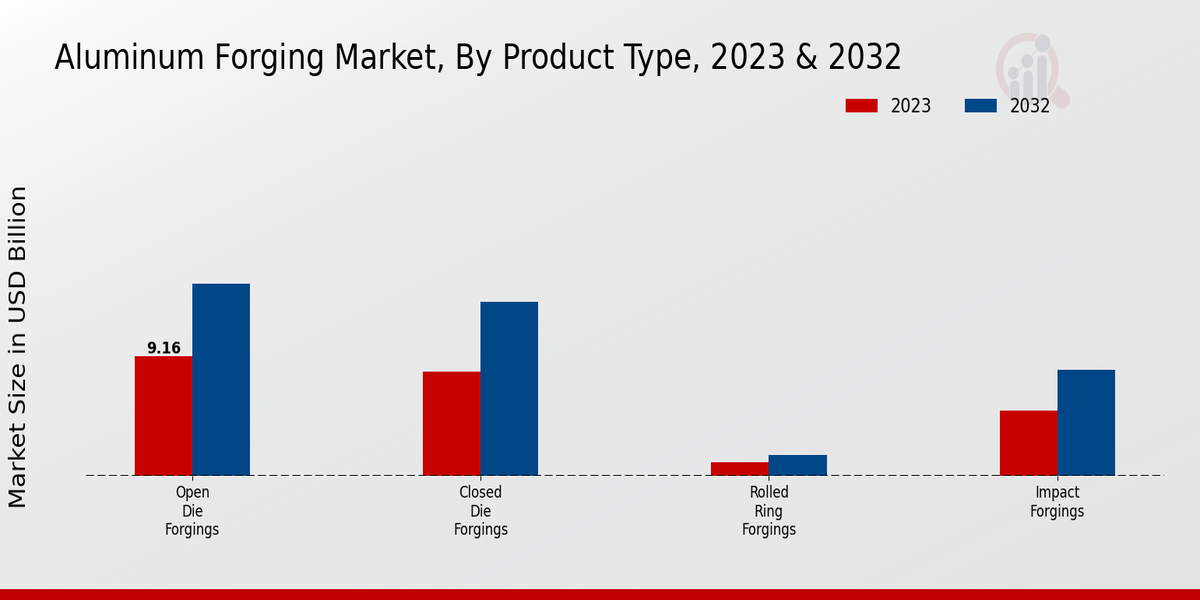 Aluminum Forging Market, By Product Type, 2023 & 2032

2023 2032

Market Size in USD Billion

9.16

Open Die Forgings

Closed Die Forgings

Rolled Ring Forgings

Impact Forgings