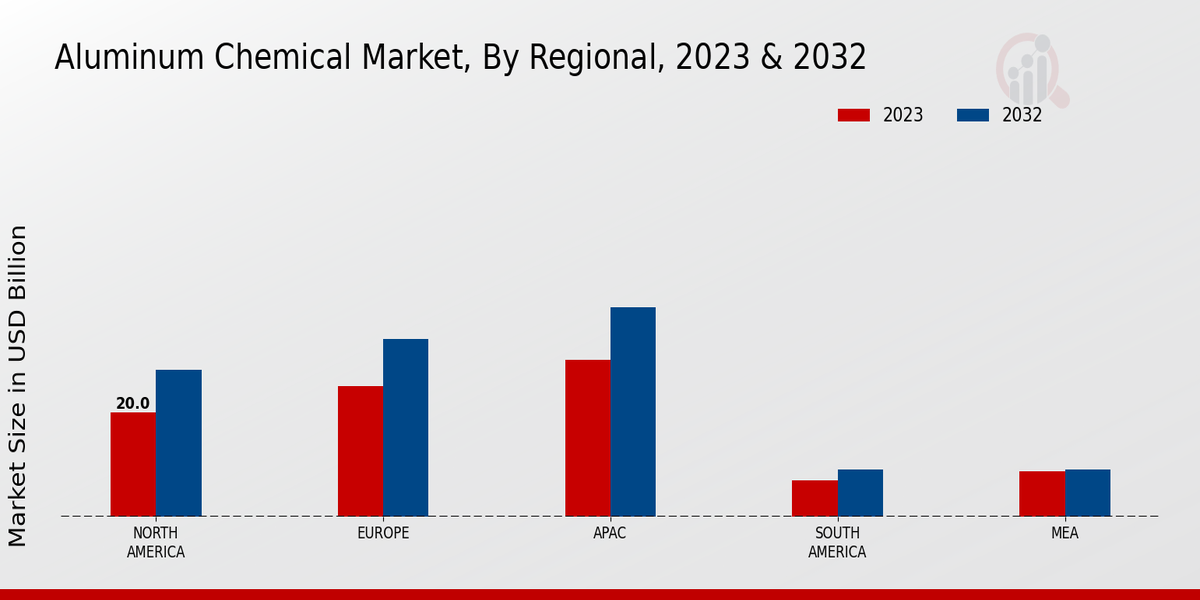 Aluminum Chemical Market, By Regional, 2023 & 2032

2023 2032

Market Size in USD Billion

20.0

NORTH AMERICA

EUROPE

APAC

SOUTH AMERICA

MEA