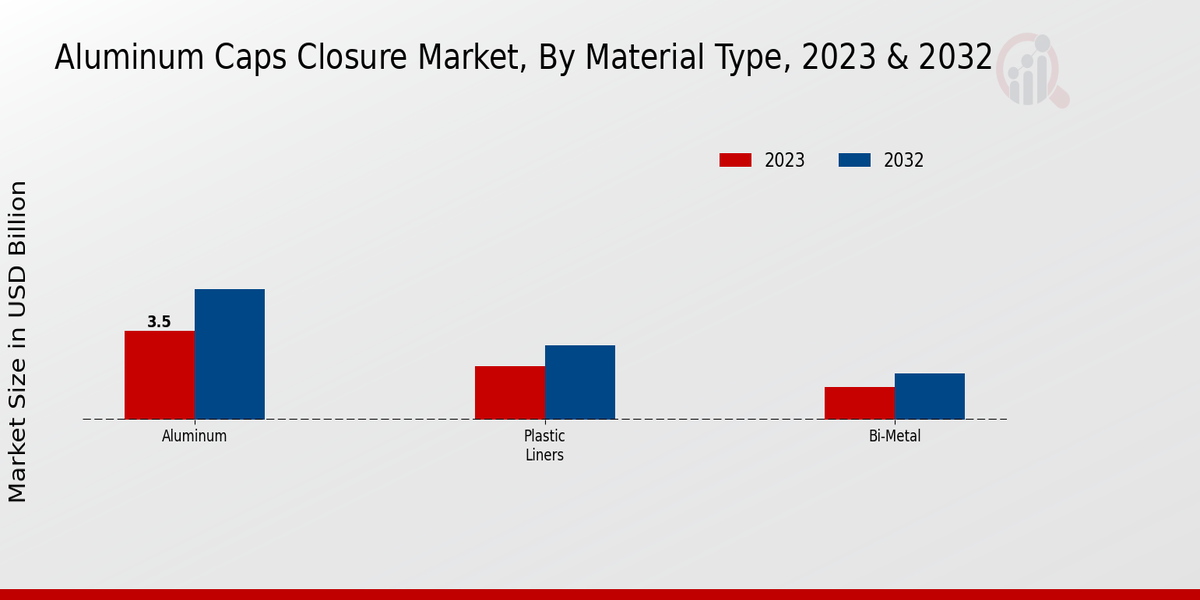 Aluminum Caps Closure Market, By Material Type, 2023 & 2032

2023 2032

Market Size in USD Billion

3.5

Aluminum

Plastic Liners

Bi-Metal