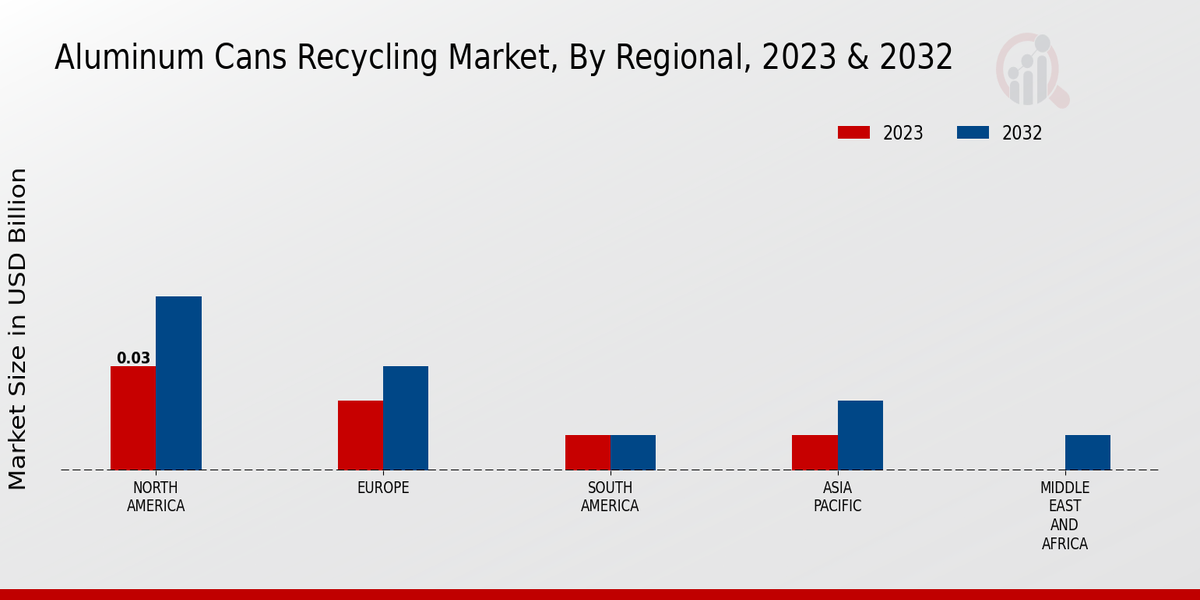 Aluminum Cans Recycling Market, By Regional, 2023 & 2032

2023 2032

Market Size in USD Billion

0.03

NORTH AMERICA

EUROPE

SOUTH AMERICA

ASIA PACIFIC

MIDDLE EAST AND AFRICA