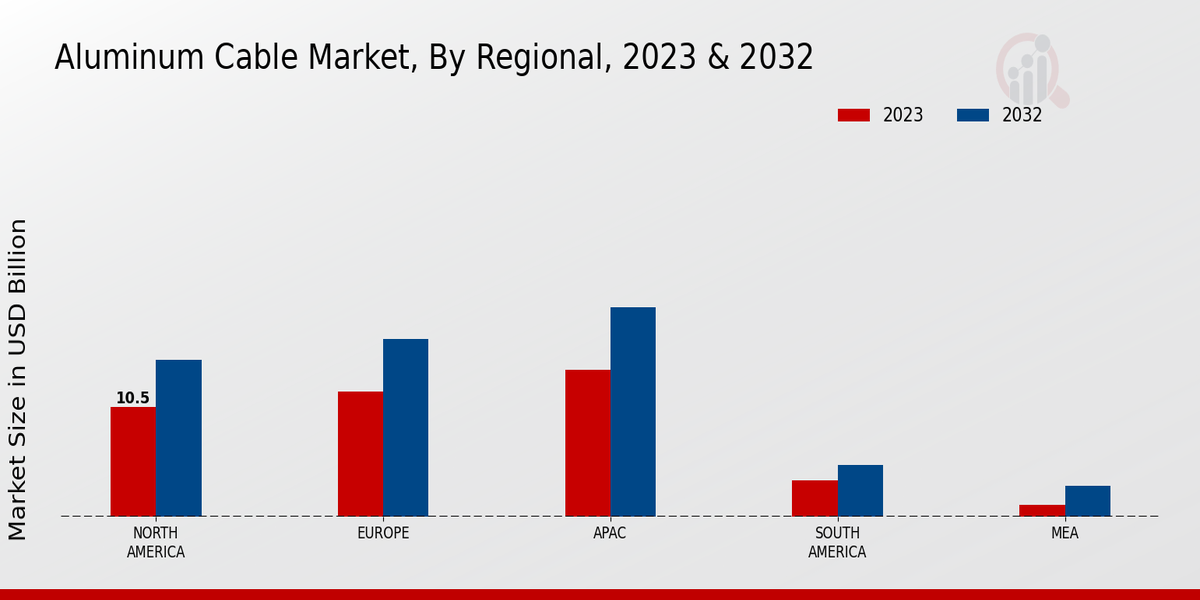 Aluminum Cable Market, By Regional, 2023 & 2032

2023
2032

Market Size in USD Billion

10.5

NORTH AMERICA
EUROPE
APAC
SOUTH AMERICA
MEA