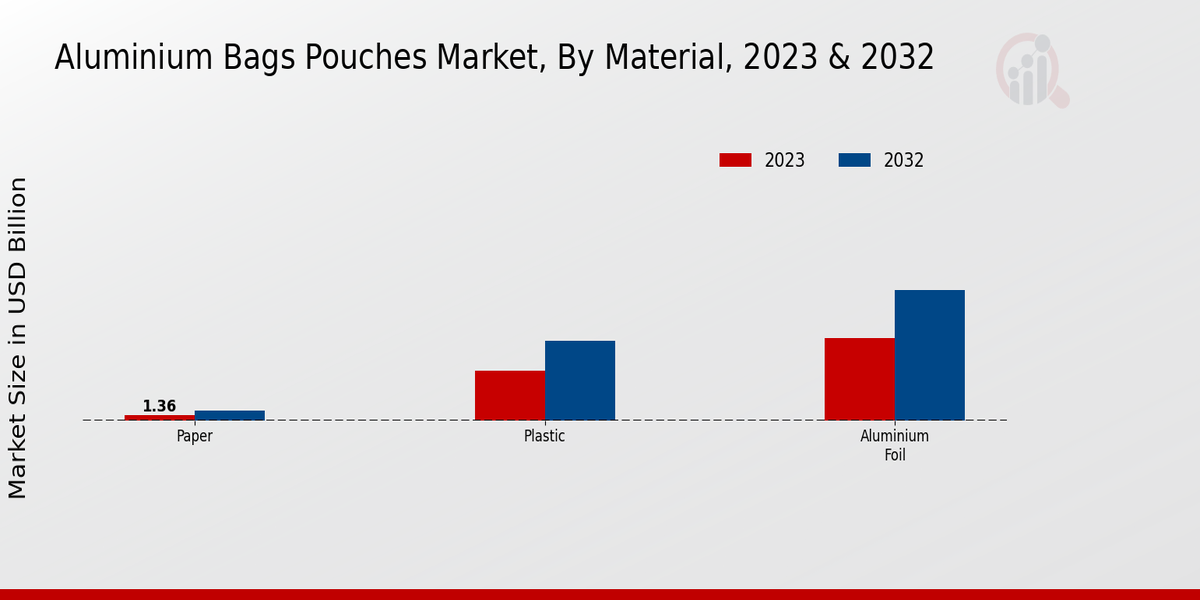 Aluminium Bags Pouches Market, By Material, 2023 & 2032

2023
2032

Market Size in USD Billion

1.36

Paper
Plastic
Aluminium Foil