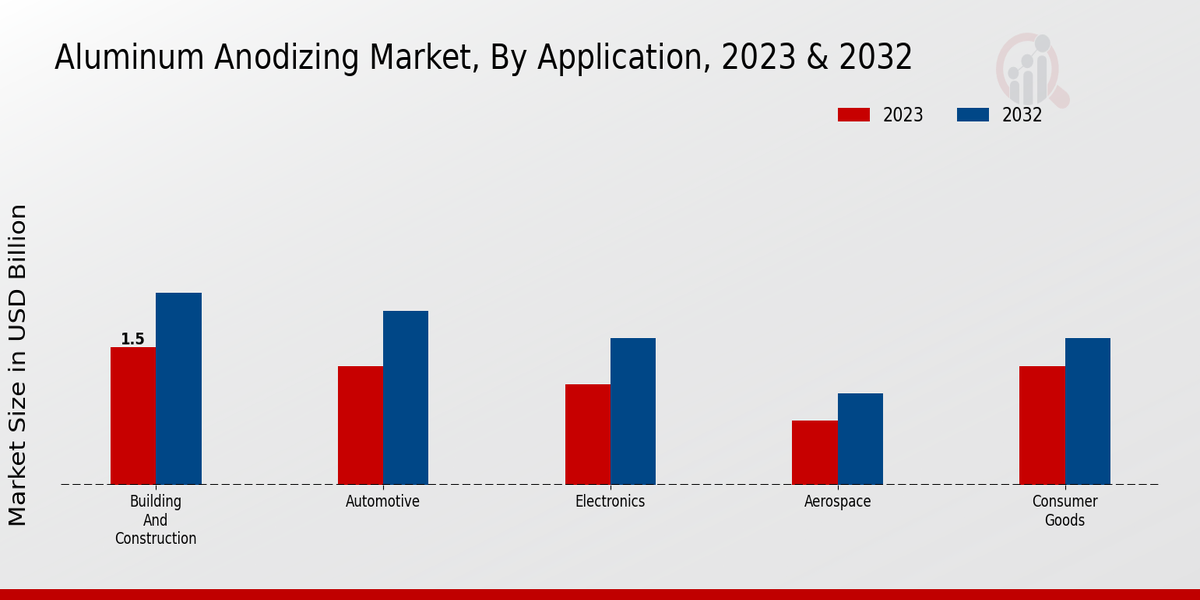 Aluminum Anodizing Market, By Application, 2023 & 2032

2023
2032

Market Size in USD Billion

1.5

Building And Construction
Automotive
Electronics
Aerospace
Consumer Goods