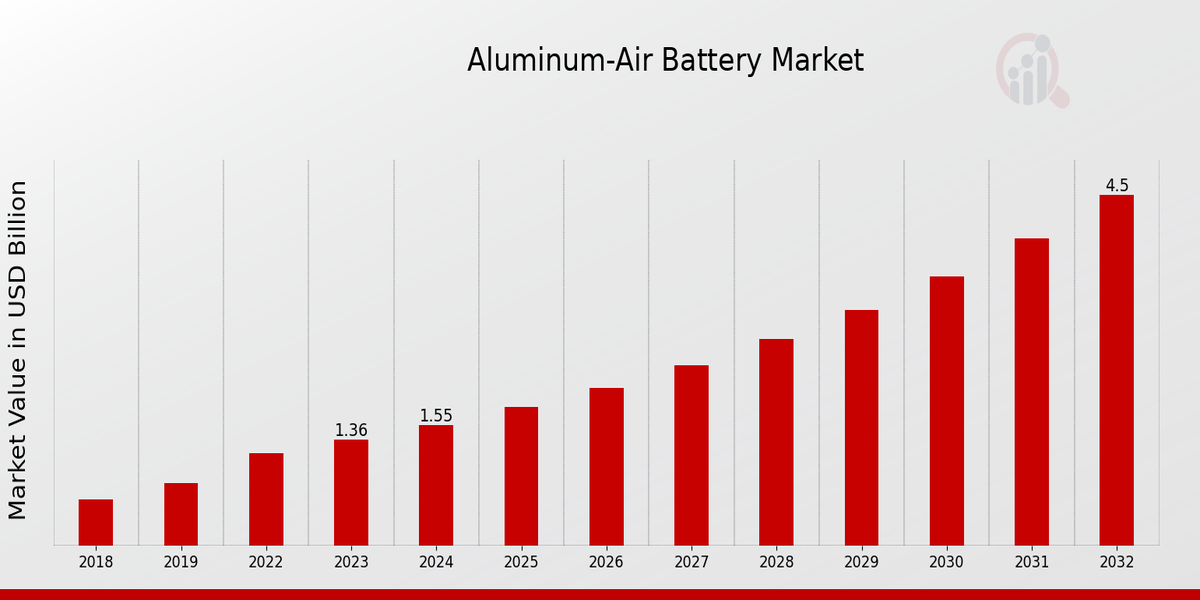 Aluminum-Air Battery Market

Market Value in USD Billion

1.36
1.55
4.5

2018
2019
2022
2023
2024
2025
2026
2027
2028
2029
2030
2031
2032