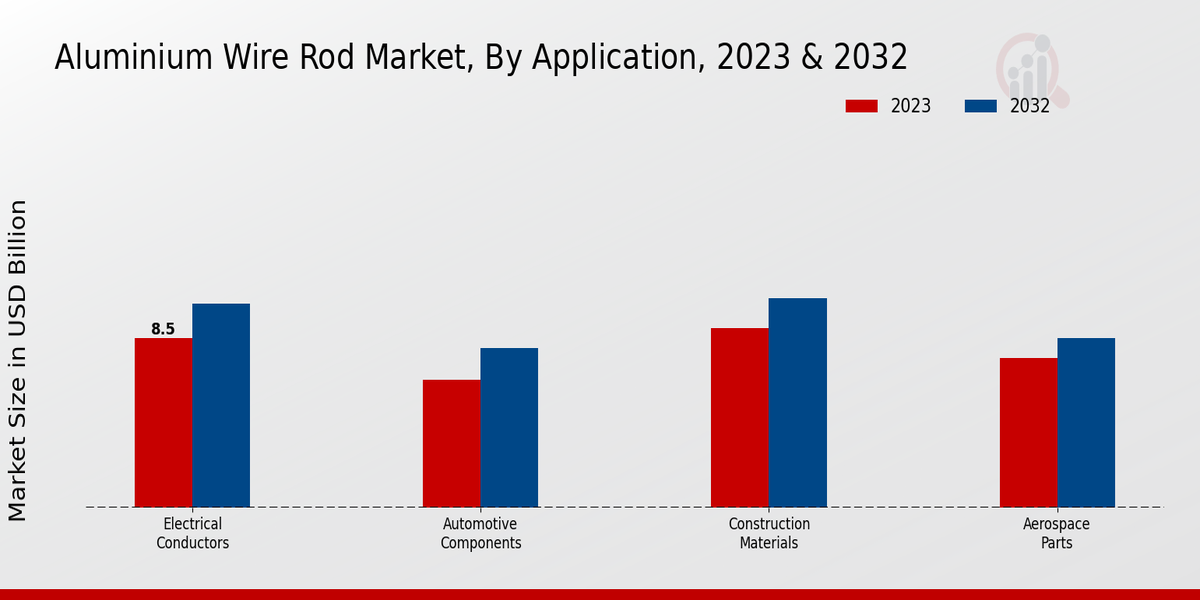 Aluminium Wire Rod Market, By Application, 2023 & 2032

2023
2032

Market Size in USD Billion

8.5

Electrical Conductors
Automotive Components
Construction Materials
Aerospace Parts