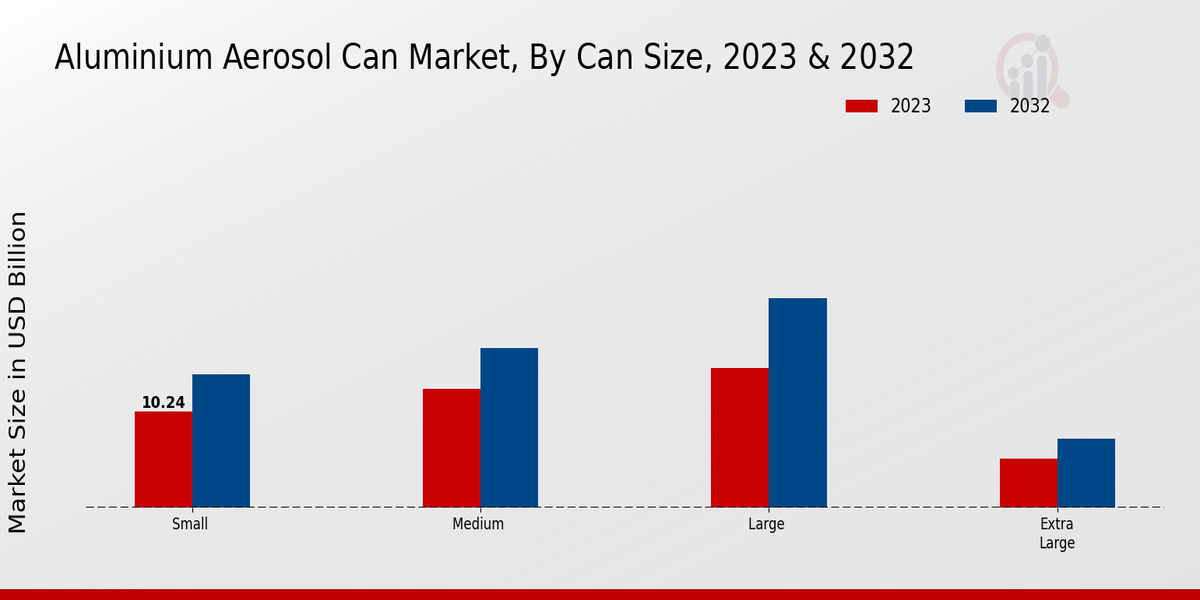 Aluminium Aerosol Can Market, By Can Size, 2023 & 2032

2023 2032

Market Size in USD Billion

10.24

Small

Medium

Large

Extra Large