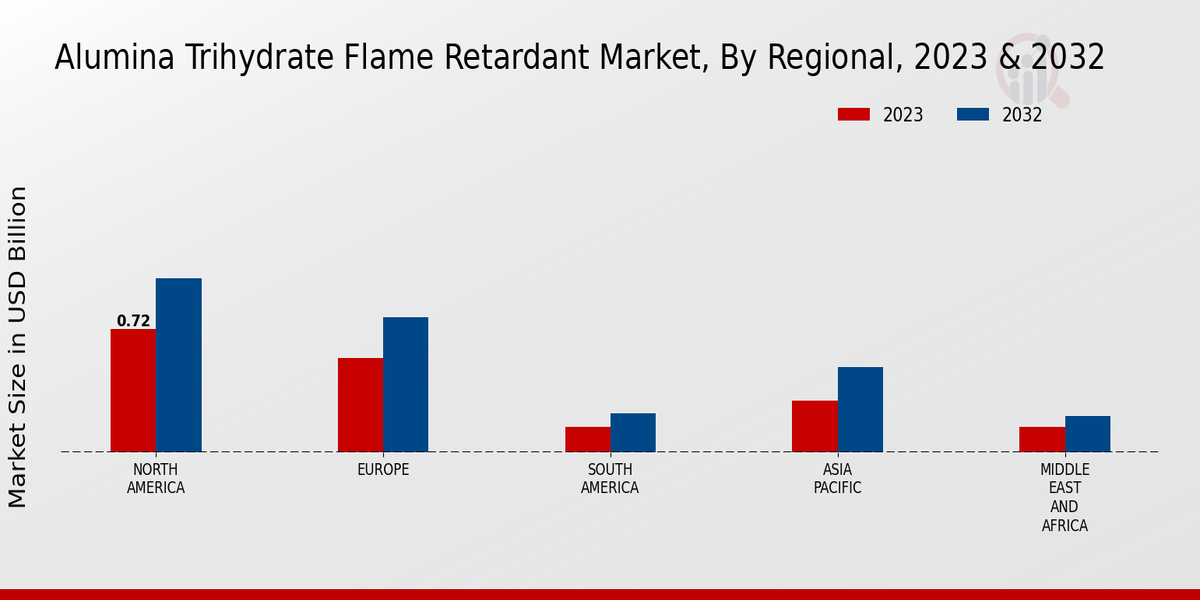 Alumina Trihydrate Flame Retardant Market, By Regional, 2023 & 2032

2023 2032

Market Size in USD Billion

0.72

NORTH AMERICA

EUROPE

SOUTH AMERICA

ASIA PACIFIC

MIDDLE EAST AND AFRICA