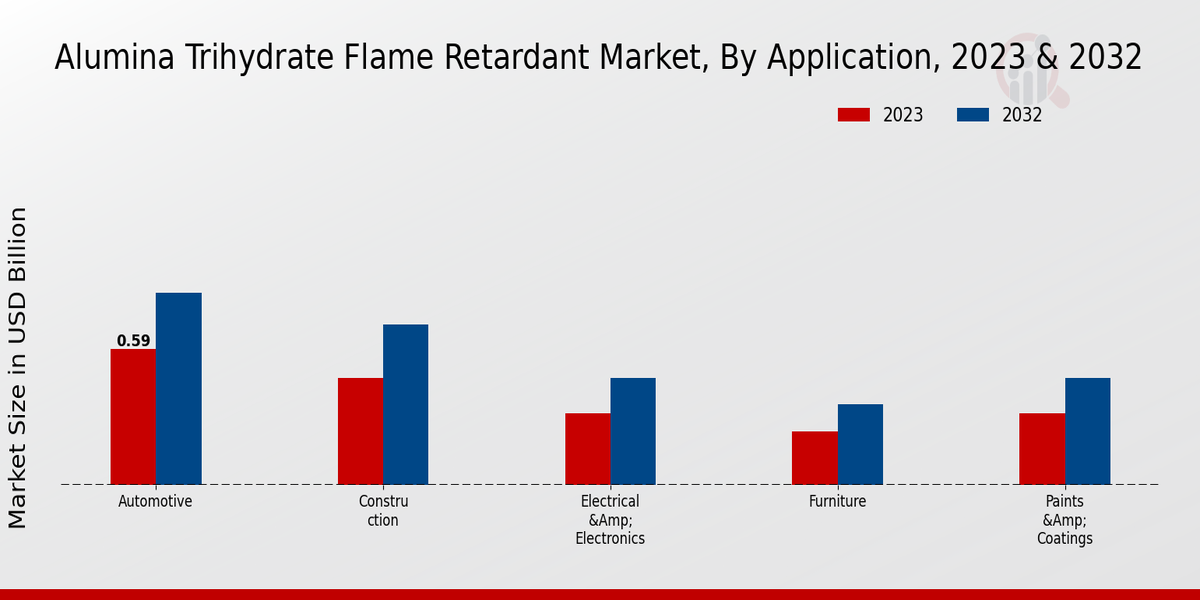 Alumina Trihydrate Flame Retardant Market, By Application, 2023 & 2032

2023 2032

Market Size in USD Billion

0.59

Automotive

Constru ction

Electrical &Amp; Electronics

Furniture

Paints &Amp; Coatings