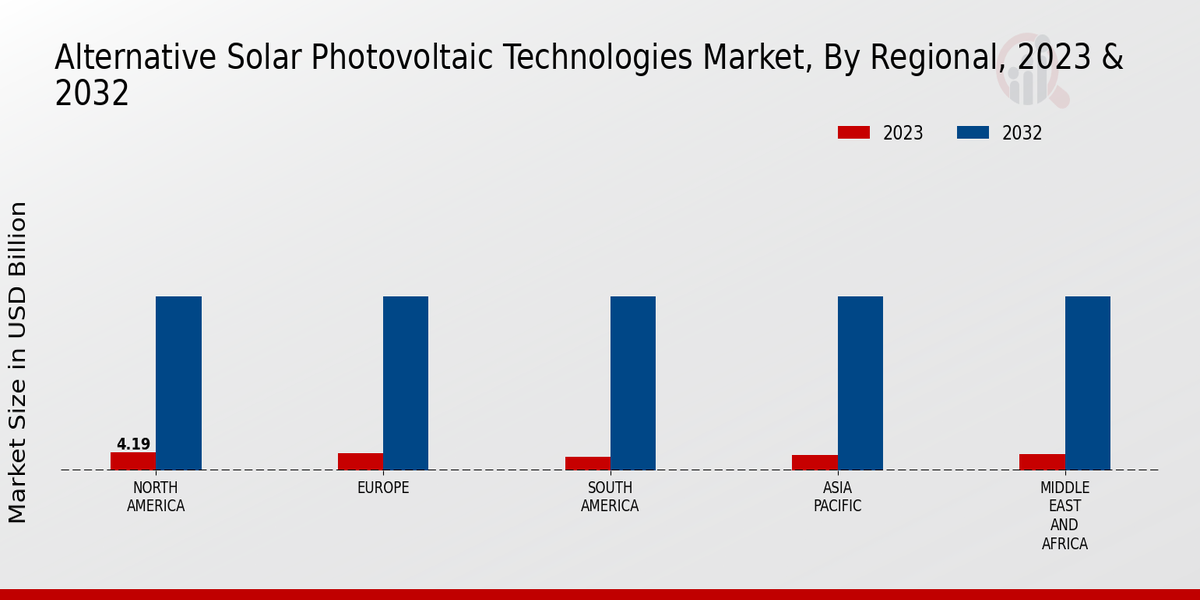 Alternative Solar Photovoltaic Technologies Market, By Regional, 2023 & 2032

2023 2032

Market Size in USD Billion

4.19

NORTH AMERICA

EUROPE

SOUTH AMERICA

ASIA PACIFIC

MIDDLE EAST AND AFRICA