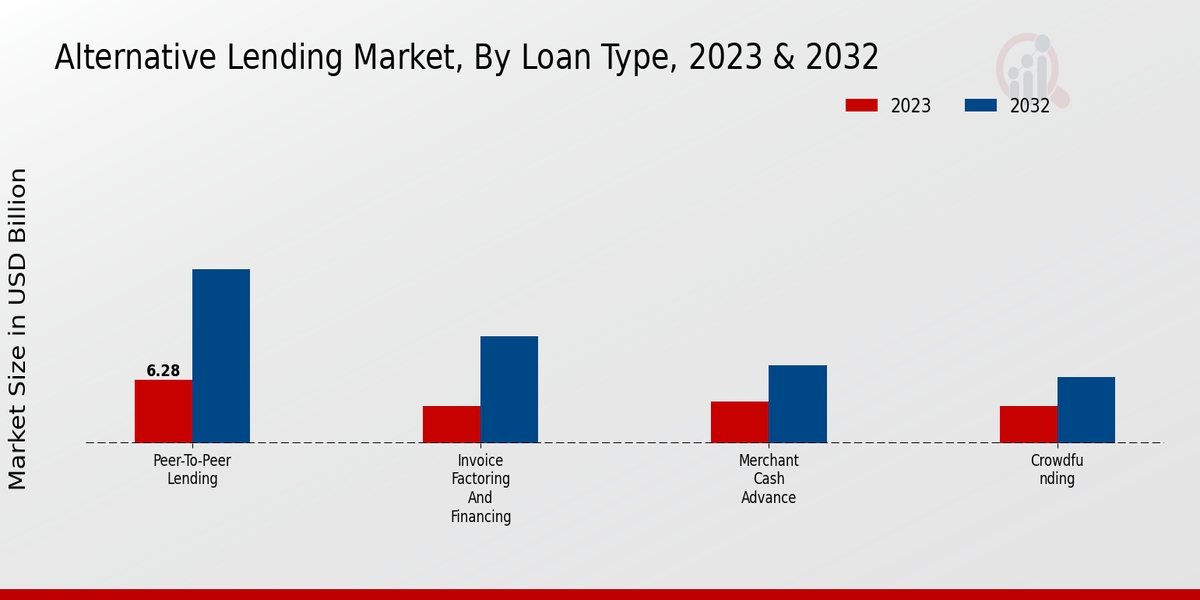 Alternative Lending Market, By Loan Type, 2023 & 2032

2023
2032

Market Size in USD Billion

6.28

Peer-To-Peer Lending

Invoice Factoring And Financing

Merchant Cash Advance

Crowdfu nding