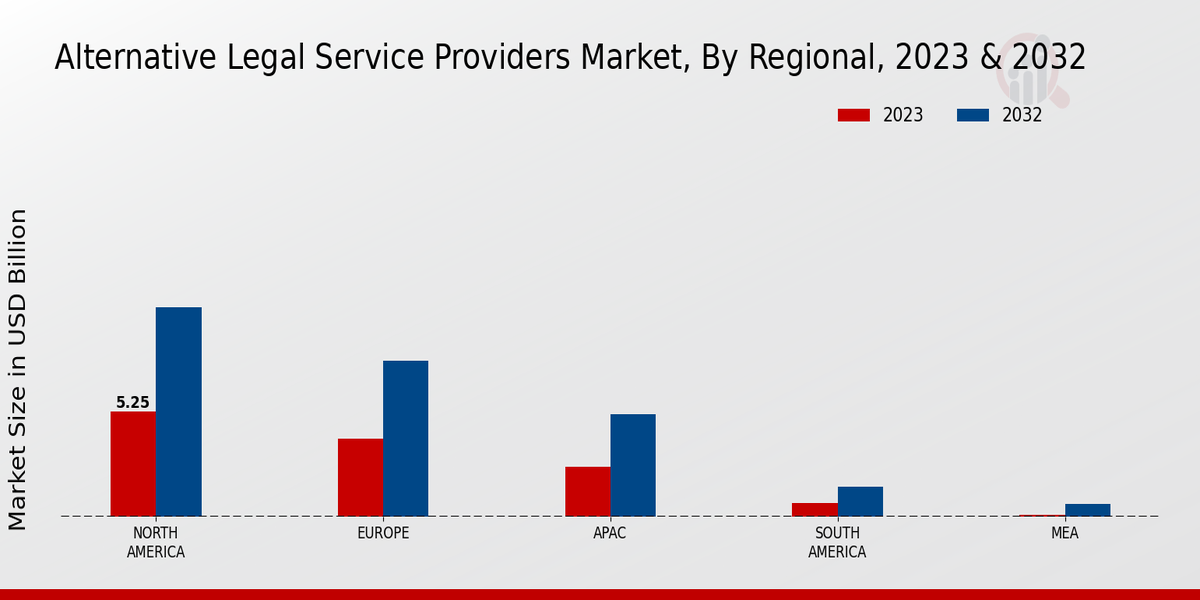 Alternative Legal Service Providers Market, By Regional, 2023 & 2032

2023
2032

Market Size in USD Billion

5.25

NORTH AMERICA
EUROPE
APAC
SOUTH AMERICA
MEA