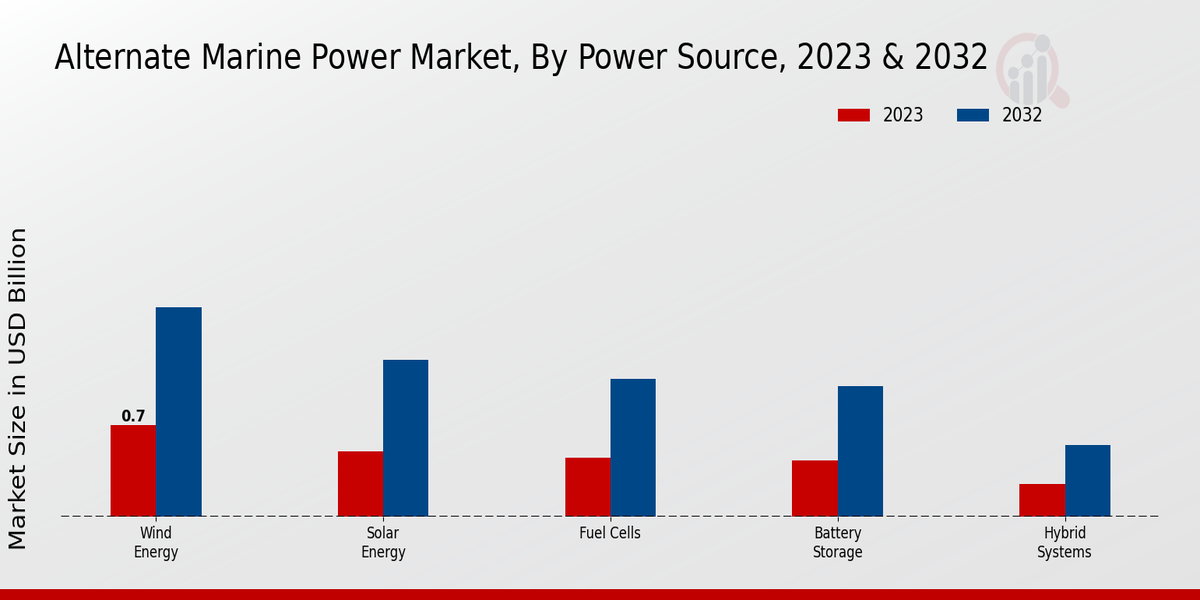 Alternate Marine Power Market, By Power Source, 2023 & 2032

2023
2032

Market Size in USD Billion

0.7

Wind Energy
Solar Energy
Fuel Cells
Battery Storage
Hybrid Systems