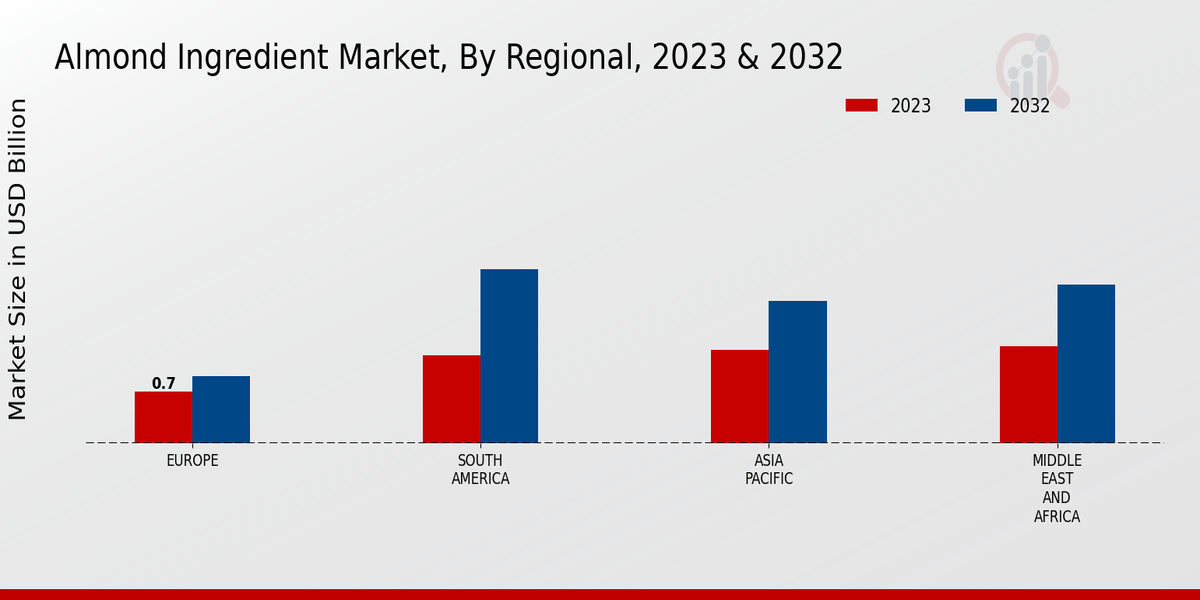 Almond Ingredient Market, By Regional, 2023 & 2032

2023
2032

Market Size in USD Billion

0.7

EUROPE
SOUTH AMERICA
ASIA PACIFIC
MIDDLE EAST AND AFRICA