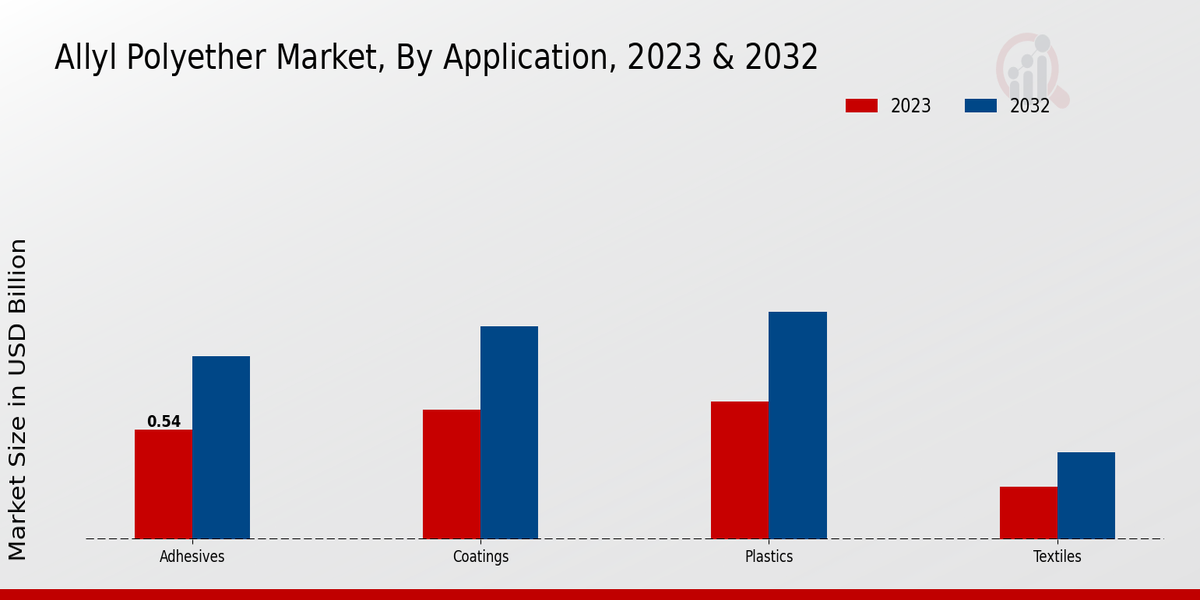 Allyl Polyether Market, By Application, 2023 & 2032

2023
2032

Market Size in USD Billion

0.54

Adhesives
Coatings
Plastics
Textiles