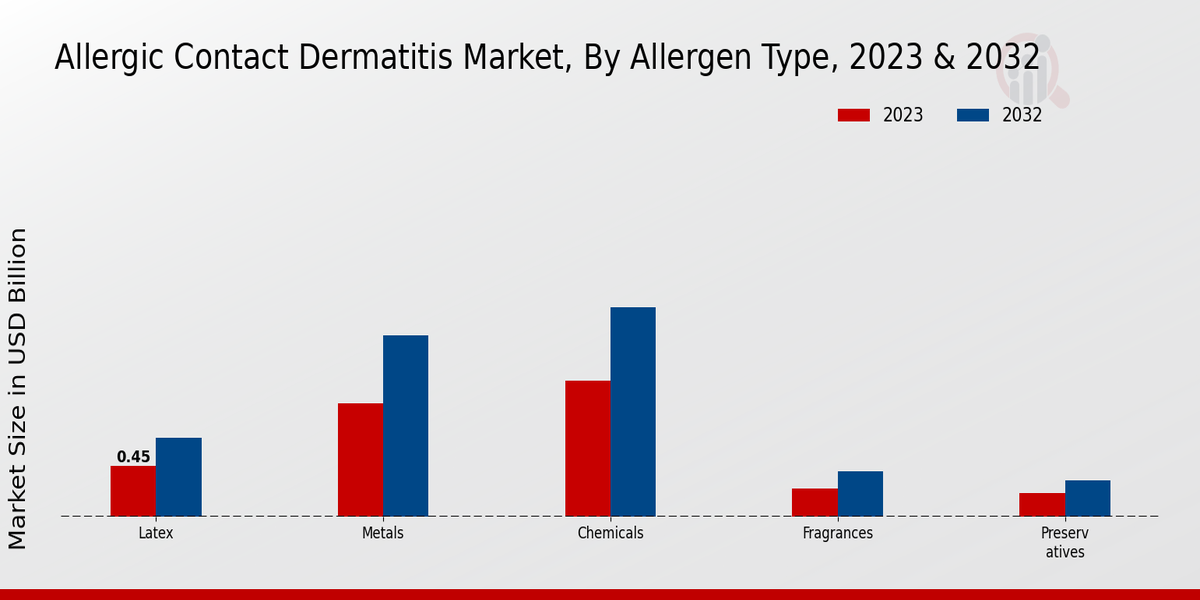 Allergic Contact Dermatitis Market, By Allergen Type, 2023 & 2032

2023
2032

Market Size in USD Billion

0.45

Latex
Metals
Chemicals
Fragrances
Preserv atives