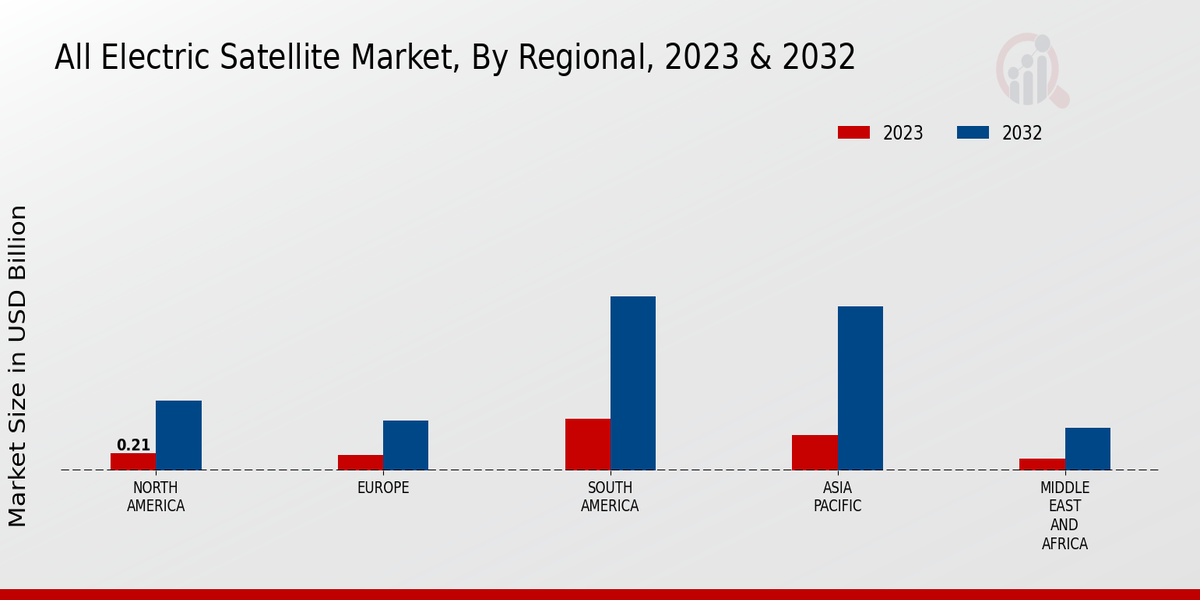 All Electric Satellite Market, By Regional, 2023 & 2032

2023
2032

Market Size in USD Billion

0.21

NORTH AMERICA
EUROPE
SOUTH AMERICA
ASIA PACIFIC
MIDDLE EAST AND AFRICA