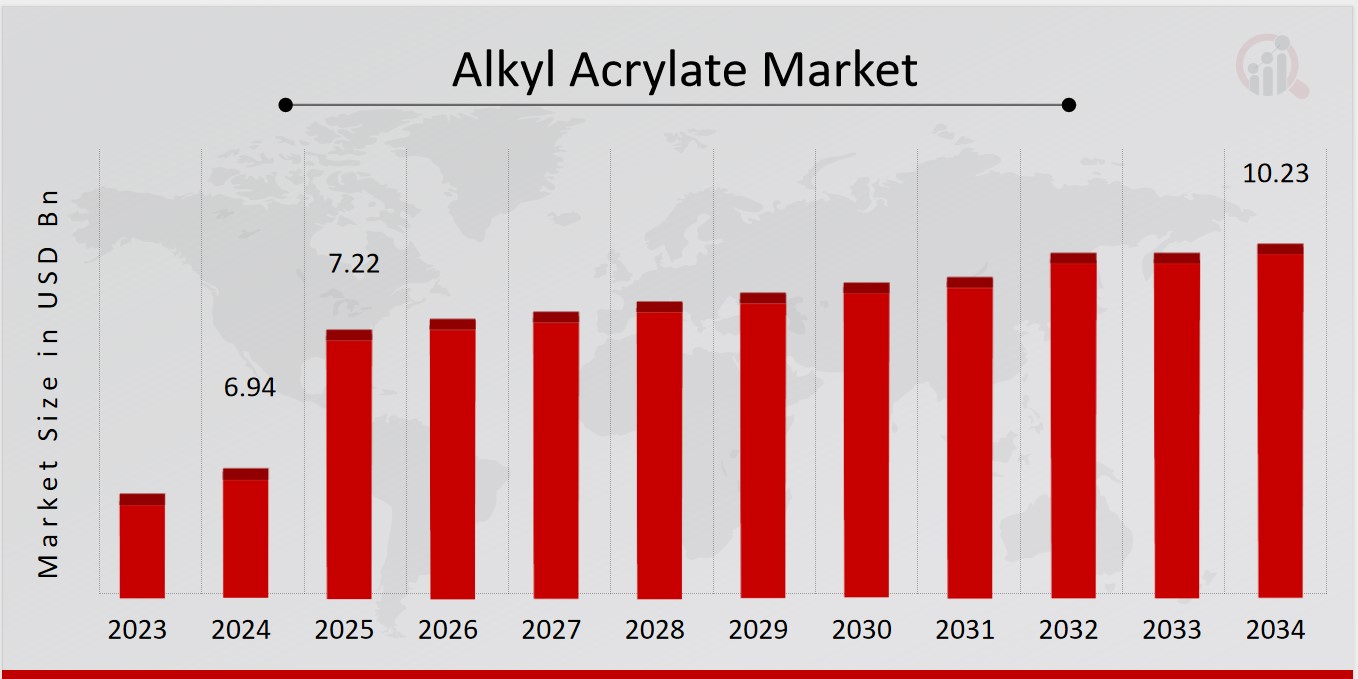 Alkyl Acrylate Market

Market Size in USD Bn

6.94

7.22

10.23

2023
2024
2025
2026
2027
2028
2029
2030
2031
2032
2033
2034