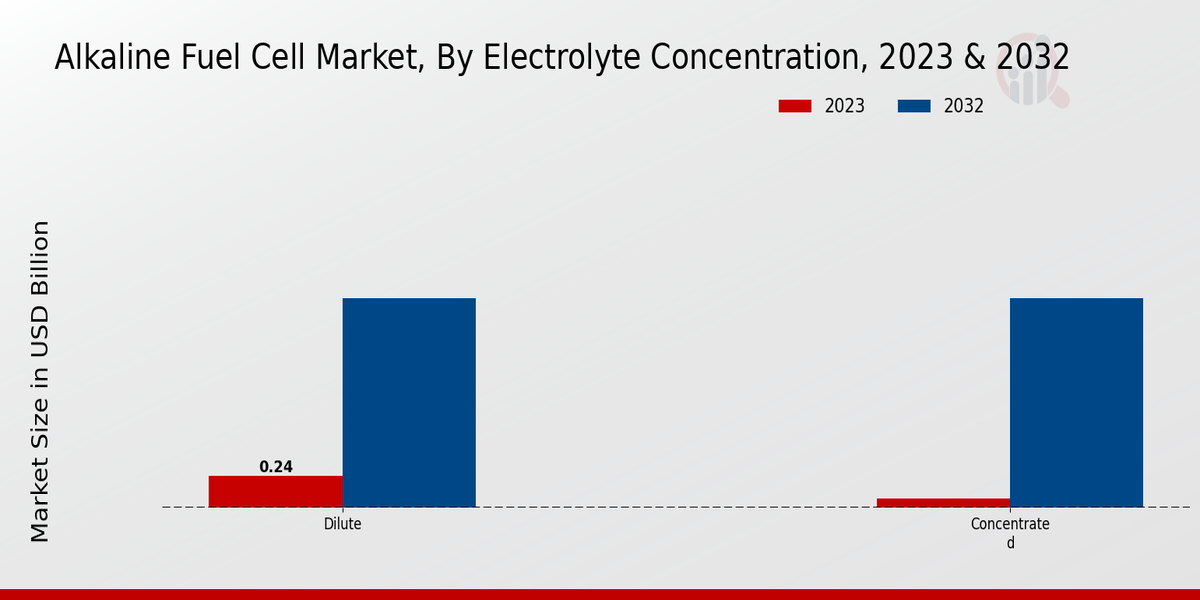 Alkaline Fuel Cell Market, By Electrolyte Concentration, 2023 & 2032

2023
2032

Market Size in USD Billion

0.24

Dilute

Concentrate
d