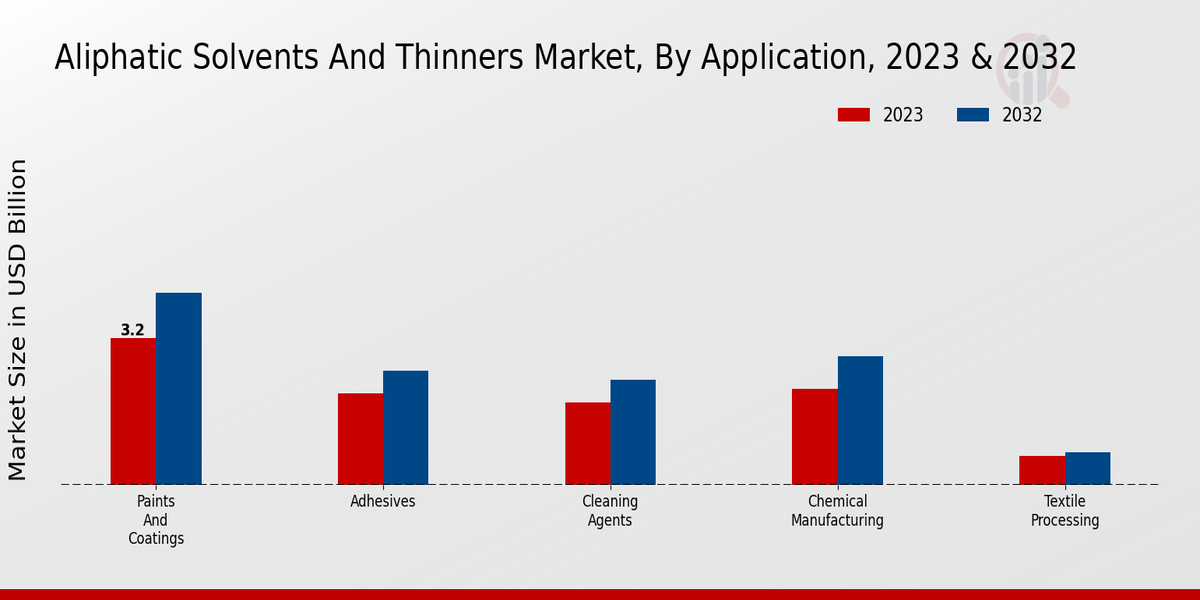 Aliphatic Solvents And Thinners Market, By Application, 2023 & 2032

2023
2032

Market Size in USD Billion

3.2

Paints And Coatings
Adhesives
Cleaning Agents
Chemical Manufacturing
Textile Processing