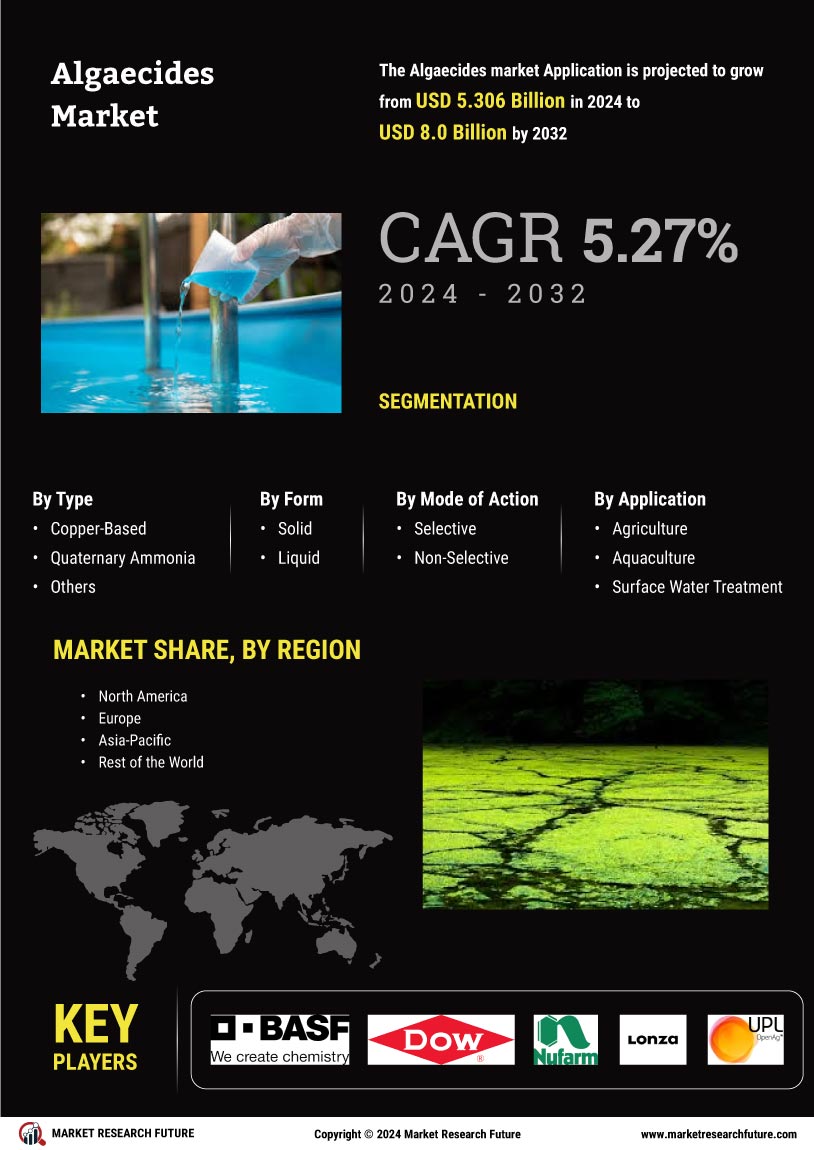 Algaecides Market

The Algaecides market Application is projected to grow from USD 5.306 Billion in 2024 to USD 8.0 Billion by 2032

CAGR 5.27%
2024 - 2032

SEGMENTATION

By Type
• Copper-Based
• Quaternary Ammonia
• Others

By Form
• Solid
• Liquid

By Mode of Action
• Selective
• Non-Selective

By Application
• Agriculture
• Aquaculture
• Surface Water Treatment

MARKET SHARE, BY REGION

• North America
• Europe
• Asia-Pacific
• Rest of the World

KEY PLAYERS

BASF We create chemistry
Dow
Nufarm
Lonza
UPL OpenAg

MARKET RESEARCH FUTURE
Copyright © 2024 Market Research Future
www.marketresearchfuture.com