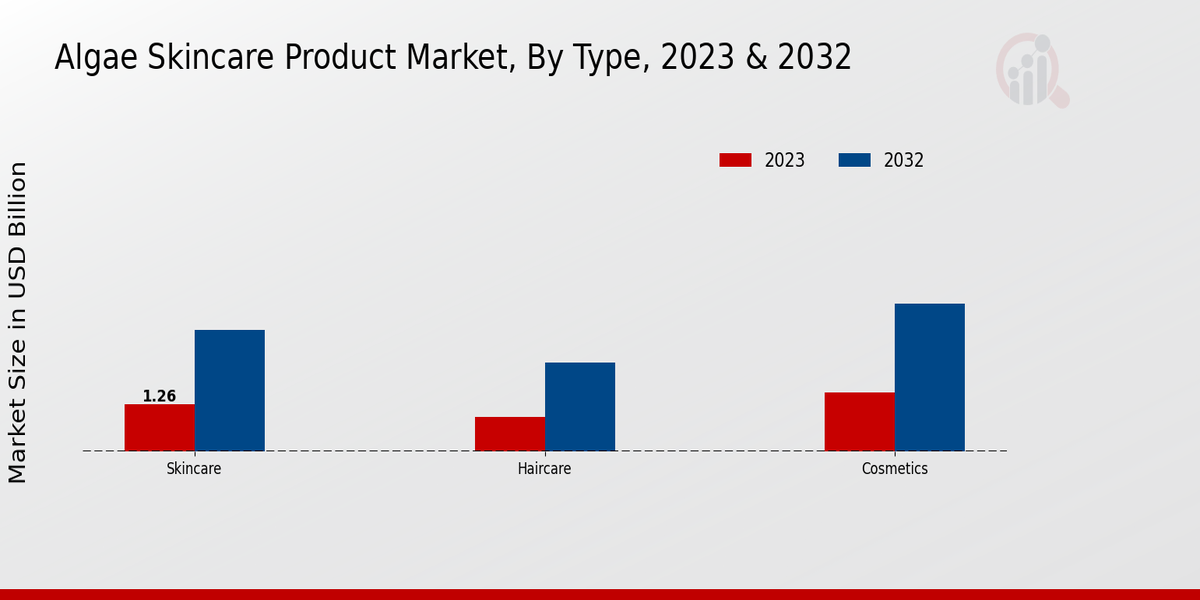 Algae Skincare Product Market, By Type, 2023 & 2032

2023
2032

Market Size in USD Billion

1.26

Skincare
Haircare
Cosmetics