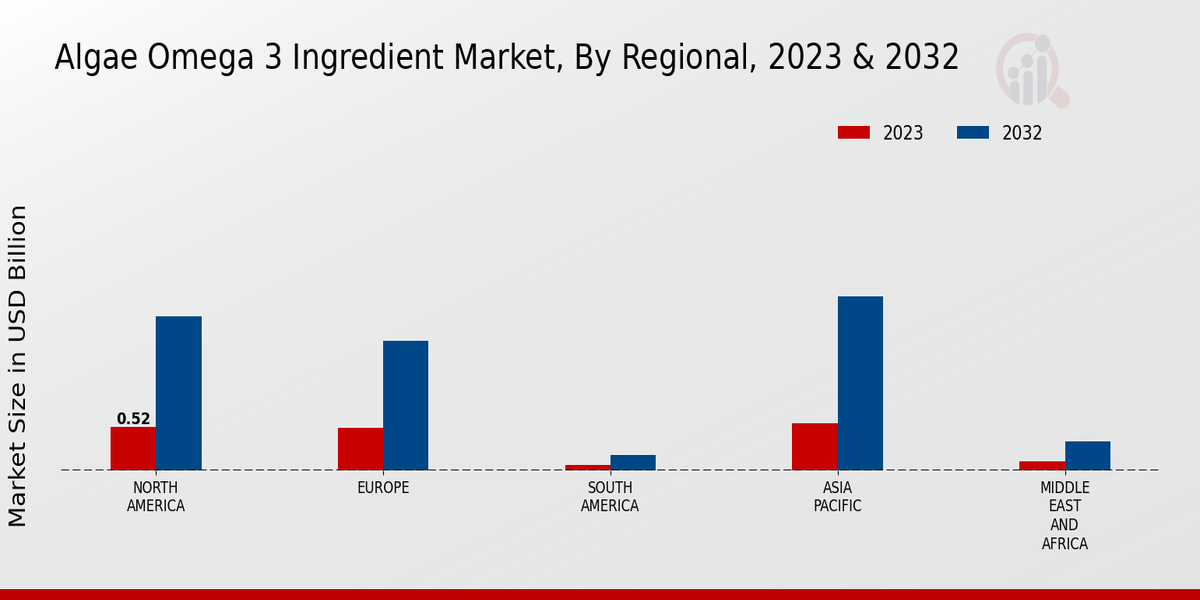 Algae Omega 3 Ingredient Market, By Regional, 2023 & 2032

2023
2032

Market Size in USD Billion

0.52

NORTH AMERICA
EUROPE
SOUTH AMERICA
ASIA PACIFIC
MIDDLE EAST AND AFRICA