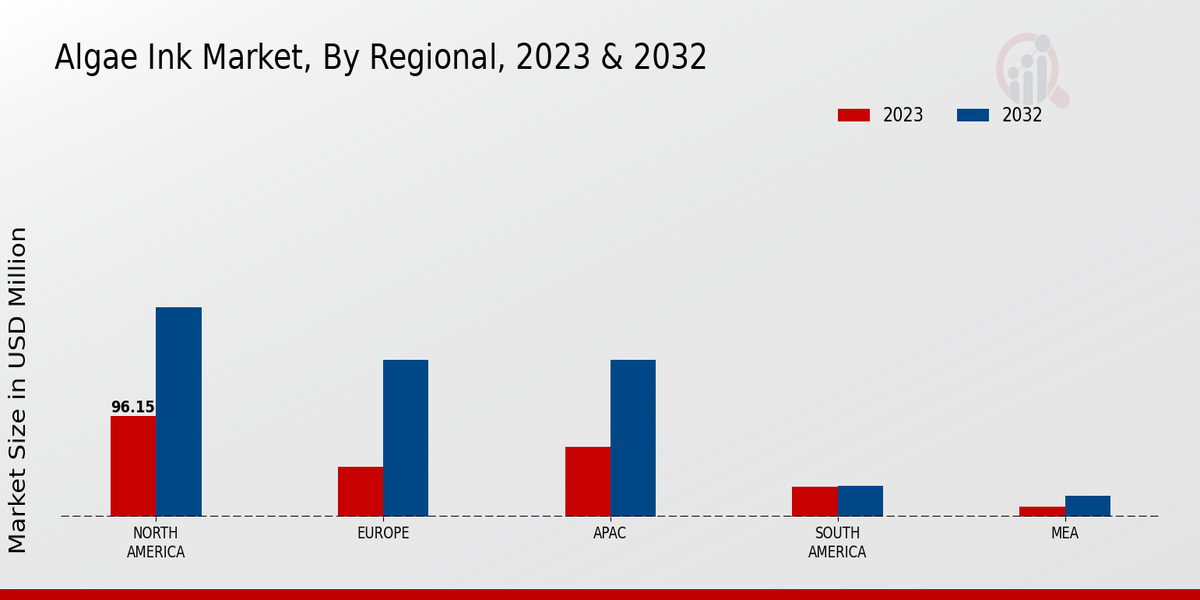 Algae Ink Market, By Regional, 2023 & 2032

2023 2032

Market Size in USD Million

96.15

NORTH AMERICA

EUROPE

APAC

SOUTH AMERICA

MEA