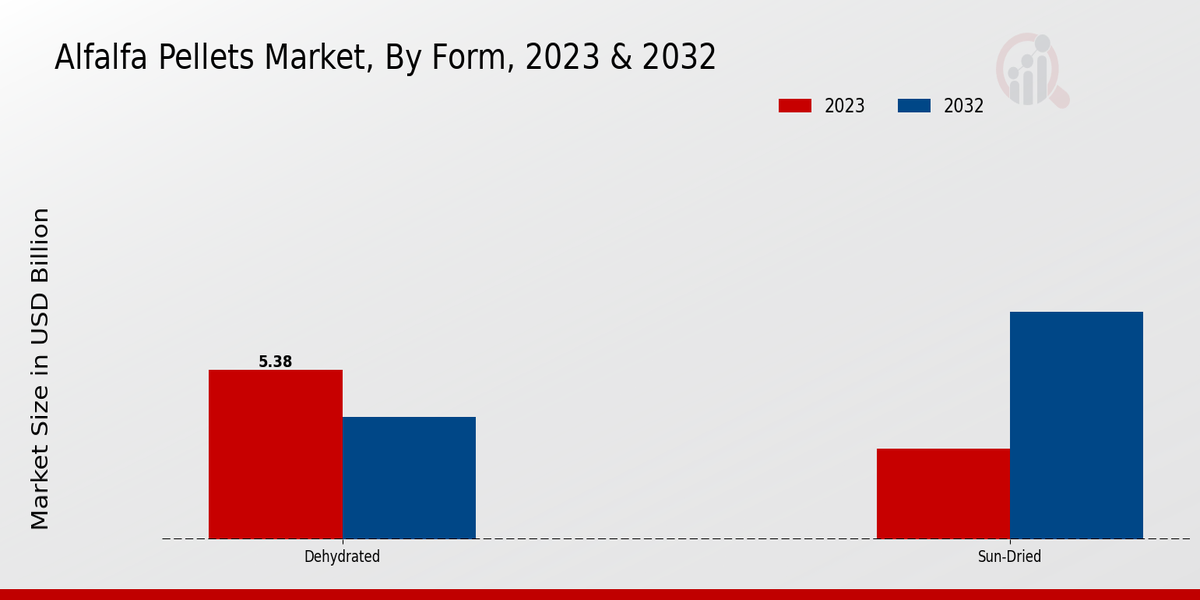 Alfalfa Pellets Market, By Form, 2023 & 2032

2023
2032

Market Size in USD Billion

5.38

Dehydrated

Sun-Dried