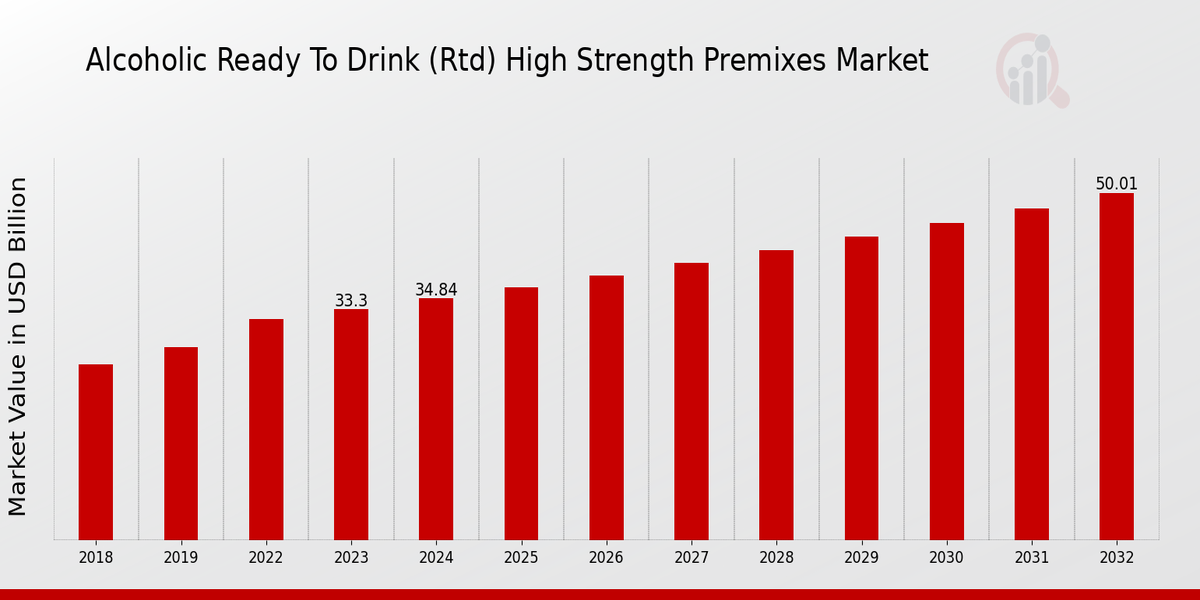 Alcoholic Ready To Drink (Rtd) High Strength Premixes Market

Market Value in USD Billion

33.3
34.84
50.01

2018
2019
2022
2023
2024
2025
2026
2027
2028
2029
2030
2031
2032