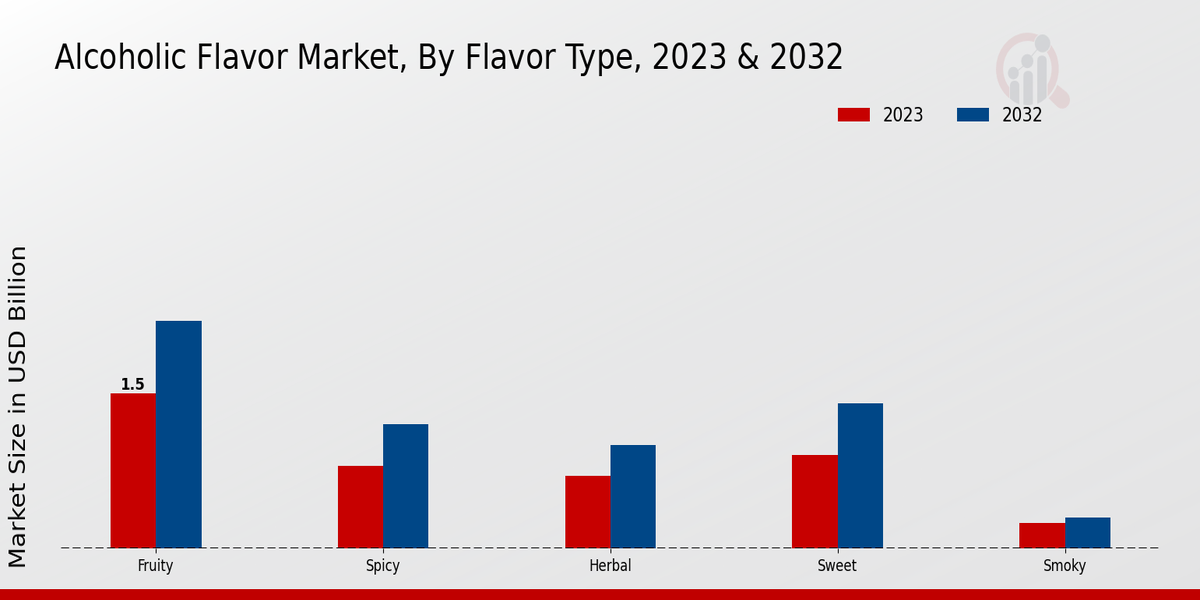 Alcoholic Flavor Market, By Flavor Type, 2023 & 2032

2023 2032

Market Size in USD Billion

1.5

Fruity
Spicy
Herbal
Sweet
Smoky