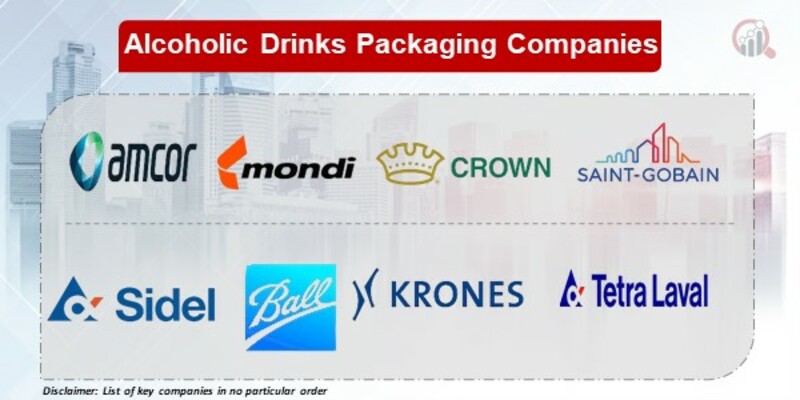 Alcoholic Drinks Packaging Companies

amcor

mondi

CROWN

SAINT-GOBAIN

Sidel

Ball

KRONES

Tetra Laval

Disclaimer: List of key companies in no particular order