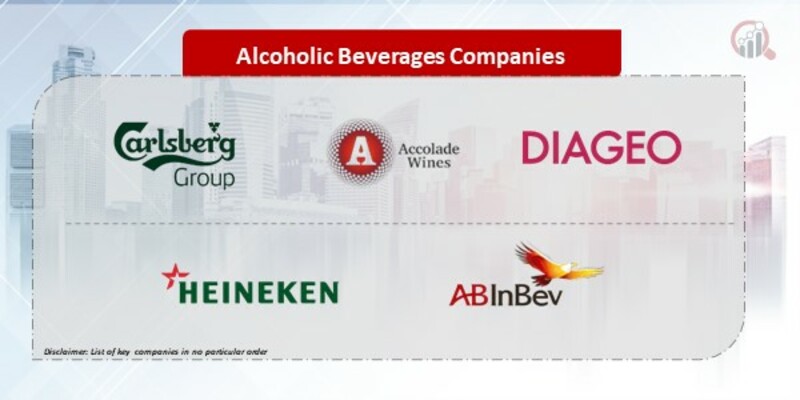 Alcoholic Beverages Companies

Carlsberg Group

A Accolade Wines

DIAGEO

HEINEKEN

ABInBev

Disclaimer: List of key companies in no particular order