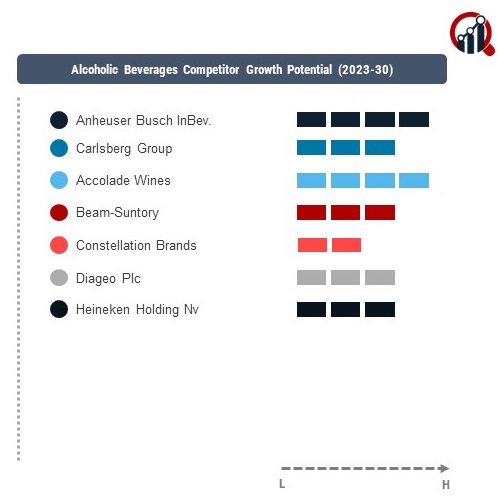 Alcoholic Beverages Competitor Growth Potential (2023-30)

Anheuser Busch InBev.
Carlsberg Group
Accolade Wines
Beam-Suntory
Constellation Brands
Diageo Plc
Heineken Holding Nv

L
H