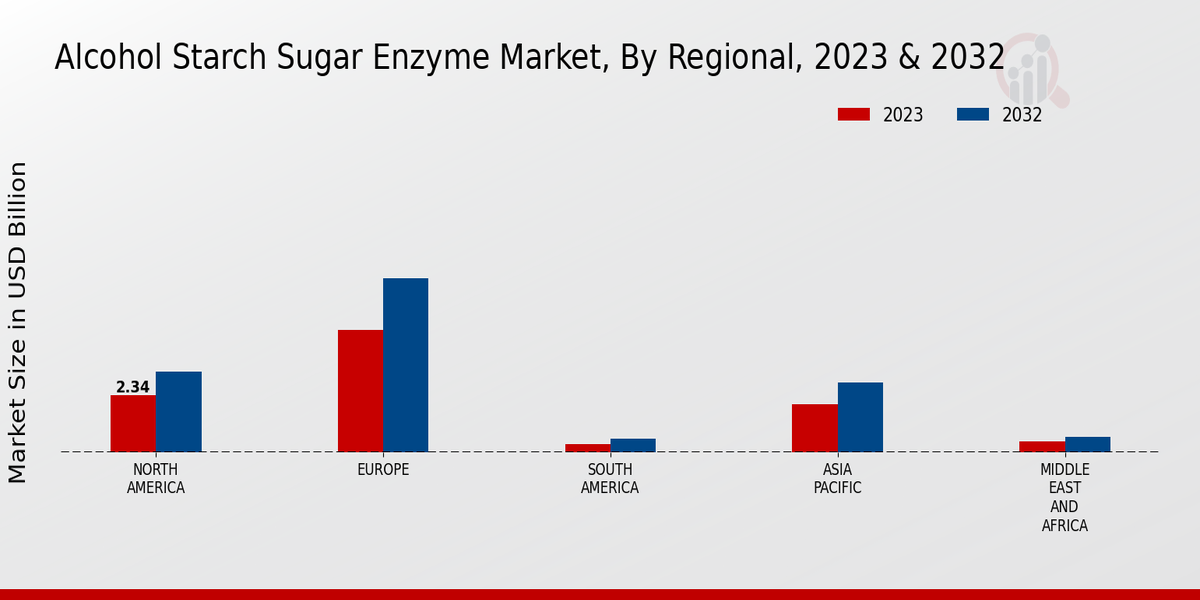 Alcohol Starch Sugar Enzyme Market, By Regional, 2023 & 2032

2023
2032

Market Size in USD Billion

2.34

NORTH AMERICA
EUROPE
SOUTH AMERICA
ASIA PACIFIC
MIDDLE EAST AND AFRICA