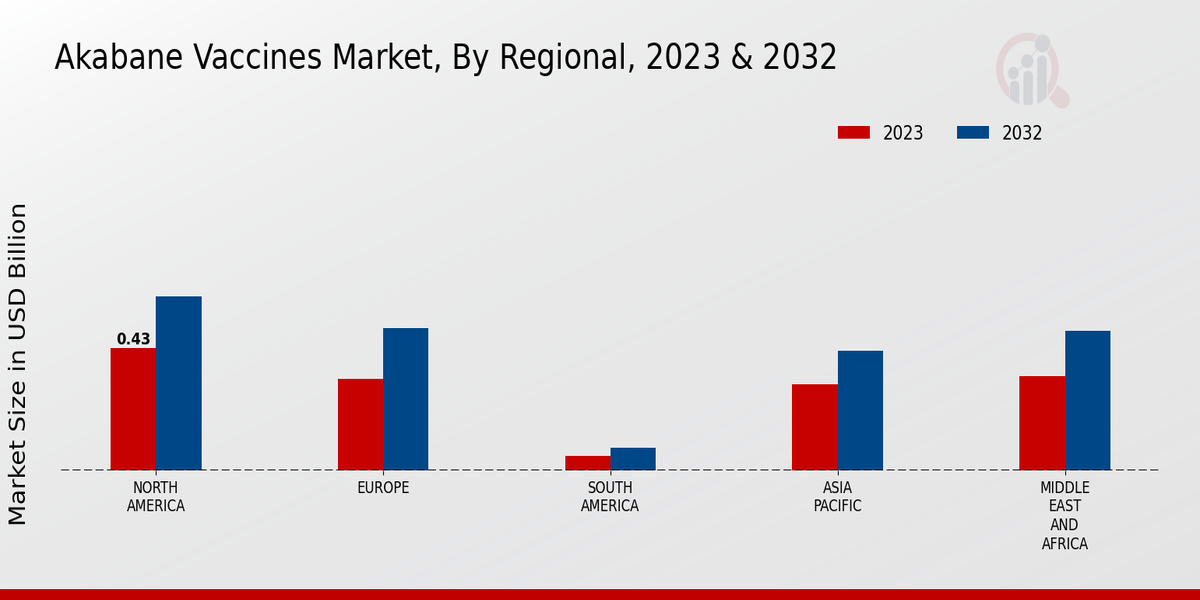 Akabane Vaccines Market, By Regional, 2023 & 2032

2023
2032

Market Size in USD Billion

0.43

NORTH AMERICA
EUROPE
SOUTH AMERICA
ASIA PACIFIC
MIDDLE EAST AND AFRICA