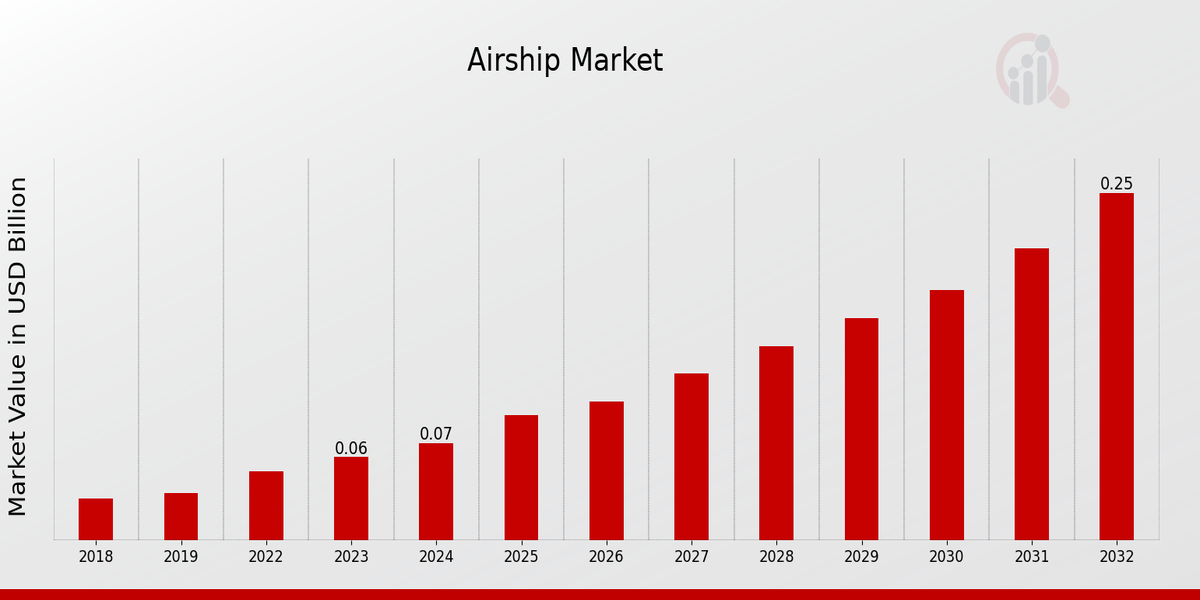 Airship Market

Market Value in USD Billion

0.06
0.07
0.25

2018
2019
2022
2023
2024
2025
2026
2027
2028
2029
2030
2031
2032