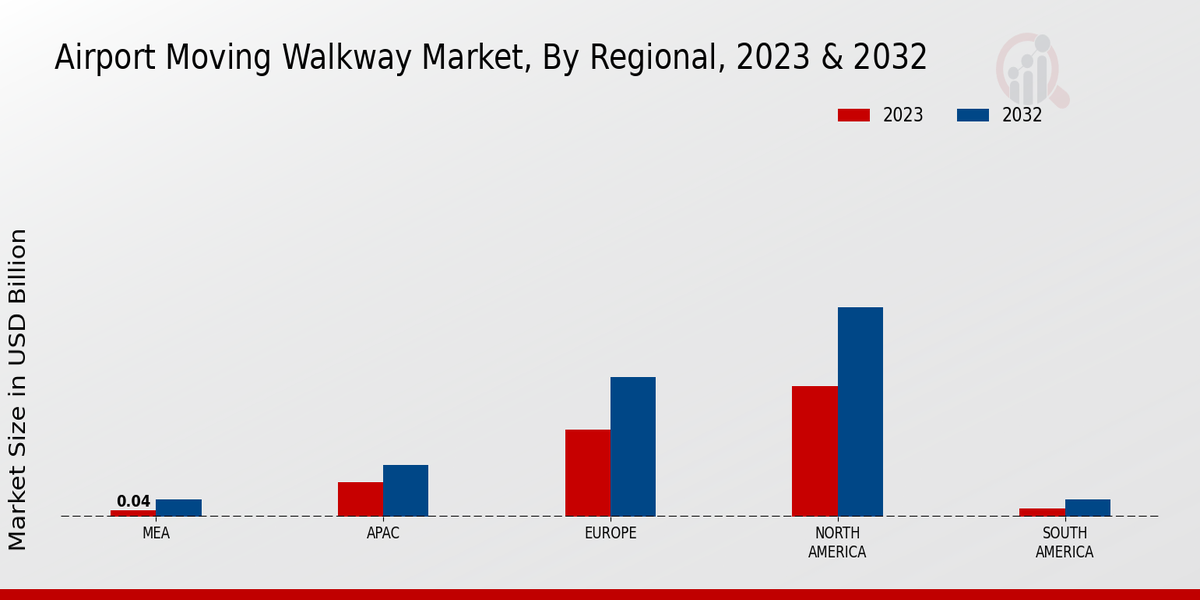 Airport Moving Walkway Market, By Regional, 2023 & 2032

2023
2032

Market Size in USD Billion

0.04

MEA
APAC
EUROPE
NORTH AMERICA
SOUTH AMERICA