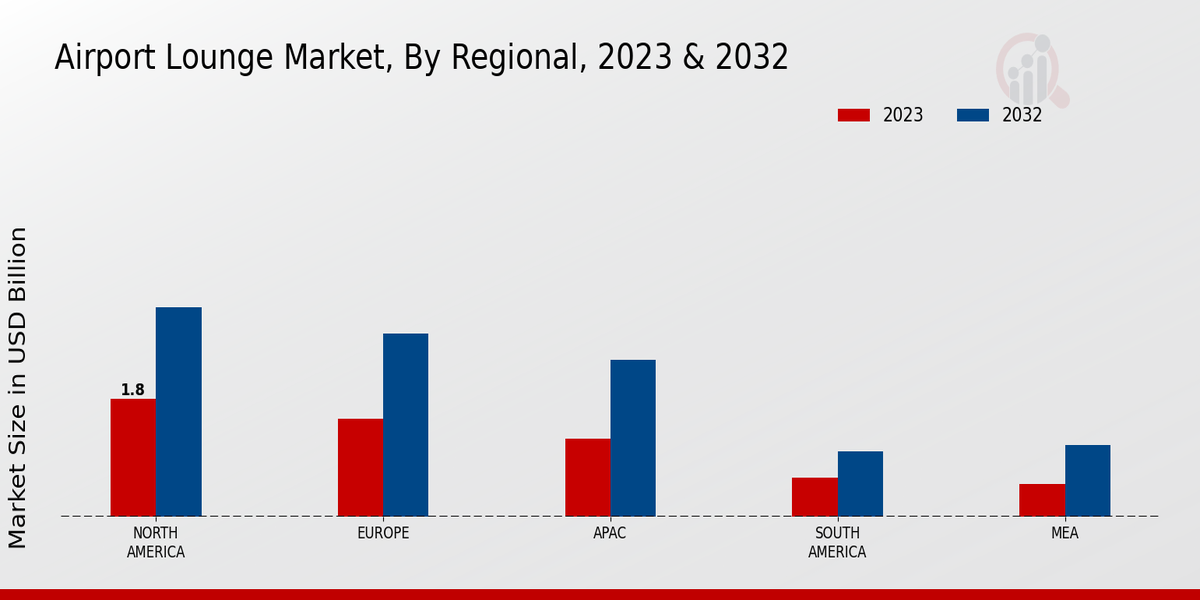 Airport Lounge Market, By Regional, 2023 & 2032

2023
2032

Market Size in USD Billion

1.8

NORTH AMERICA
EUROPE
APAC
SOUTH AMERICA
MEA