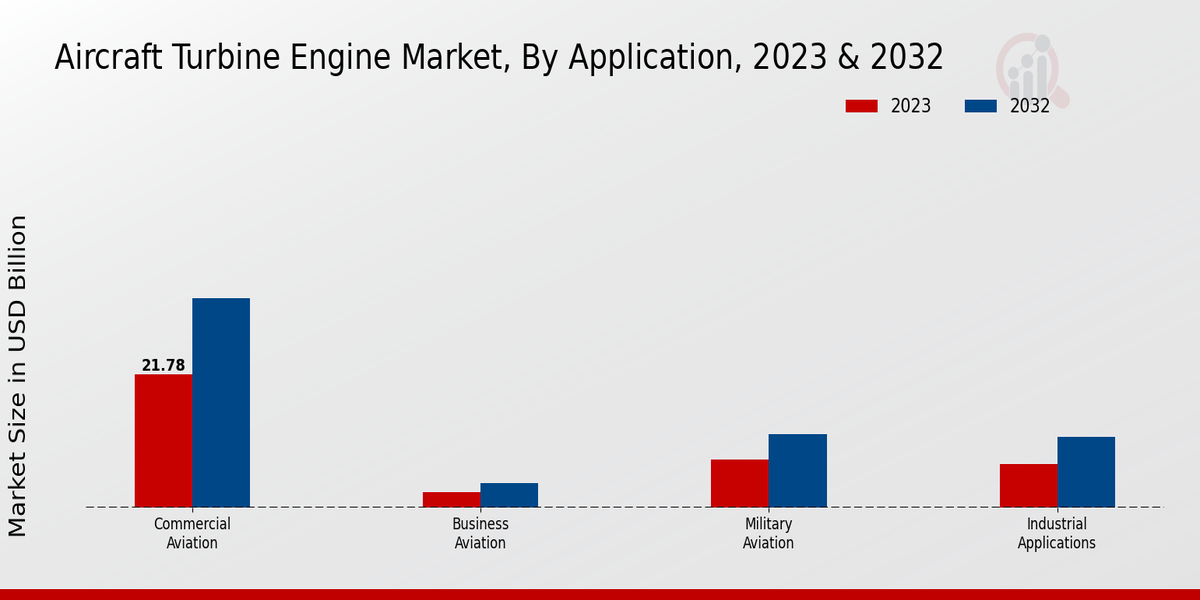 Aircraft Turbine Engine Market, By Application, 2023 & 2032

2023
2032

Market Size in USD Billion

21.78

Commercial Aviation

Business Aviation

Military Aviation

Industrial Applications