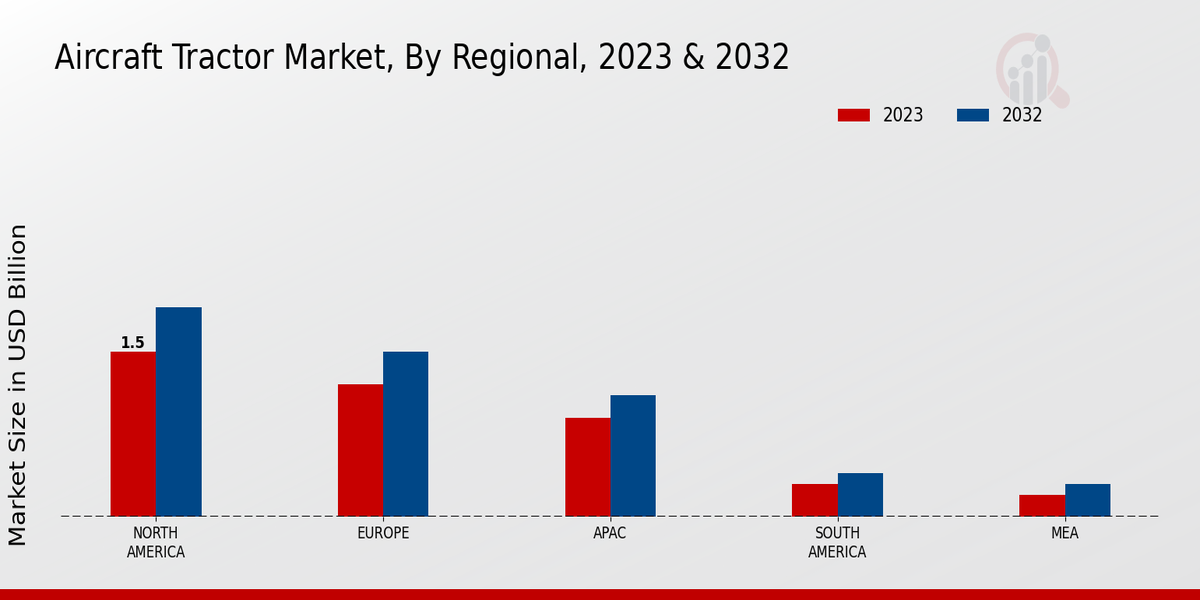 Aircraft Tractor Market, By Regional, 2023 & 2032

2023
2032

Market Size in USD Billion

1.5

NORTH AMERICA
EUROPE
APAC
SOUTH AMERICA
MEA