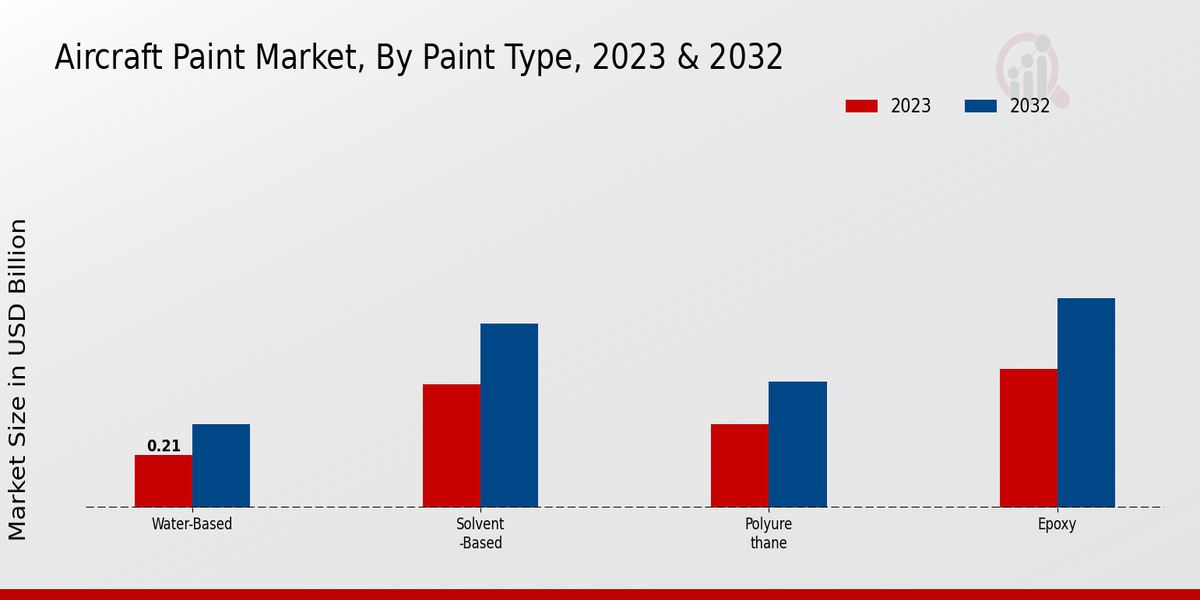 Aircraft Paint Market, By Paint Type, 2023 & 2032

2023 2032

Market Size in USD Billion

0.21

Water-Based

Solvent -Based

Polyure thane

Epoxy