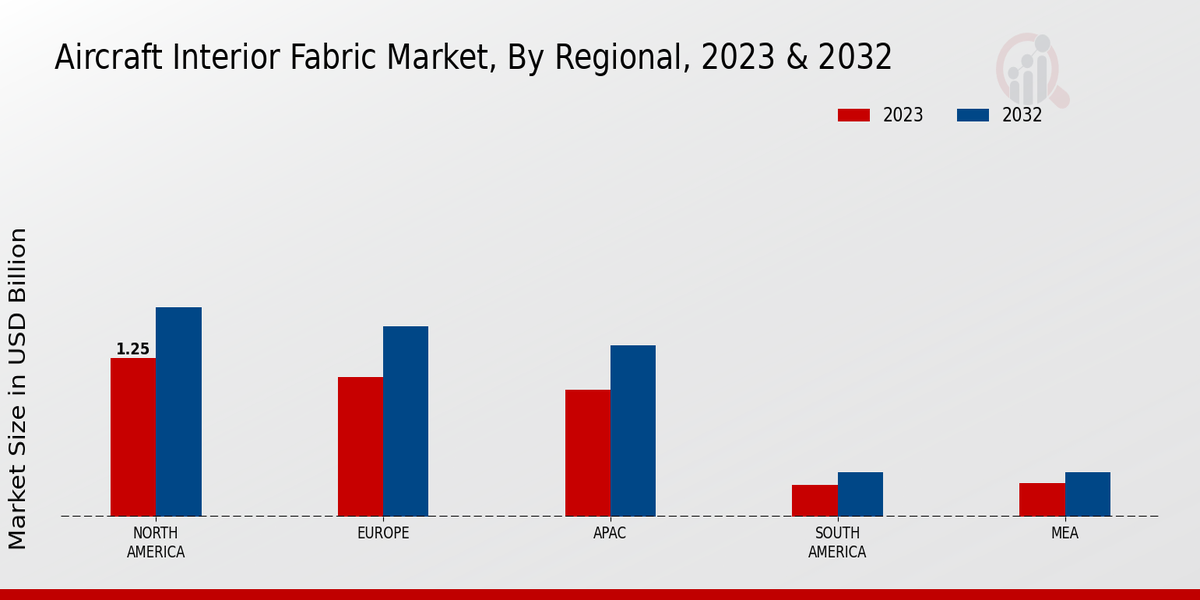 Aircraft Interior Fabric Market, By Regional, 2023 & 2032

2023
2032

Market Size in USD Billion

1.25

NORTH AMERICA
EUROPE
APAC
SOUTH AMERICA
MEA