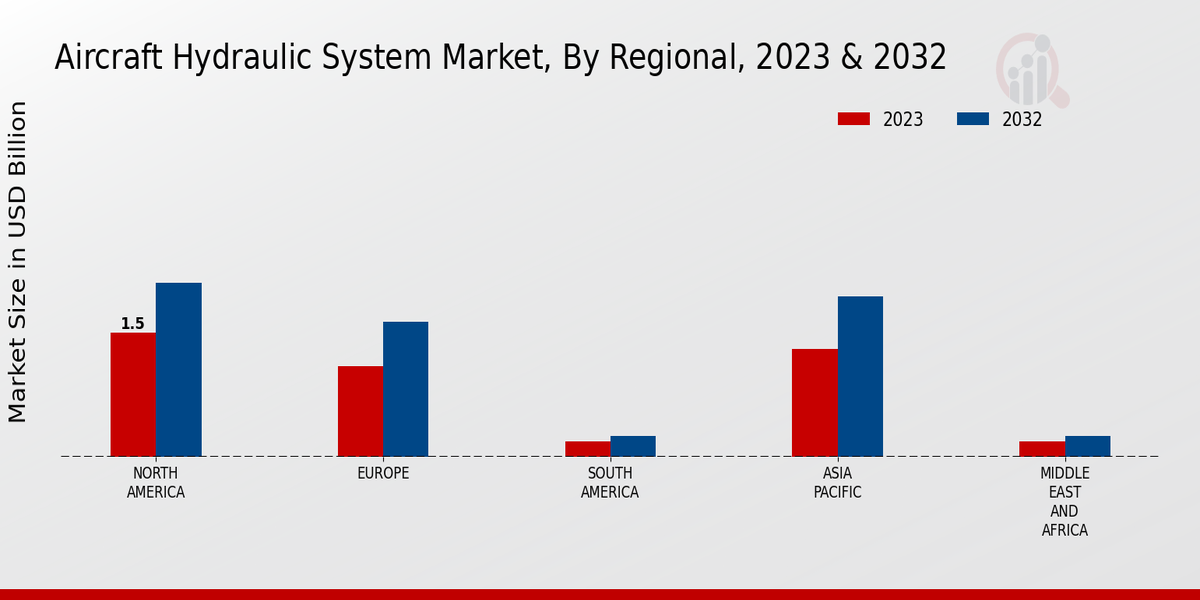 Aircraft Hydraulic System Market, By Regional, 2023 & 2032

2023
2032

Market Size in USD Billion

1.5

NORTH AMERICA
EUROPE
SOUTH AMERICA
ASIA PACIFIC
MIDDLE EAST AND AFRICA